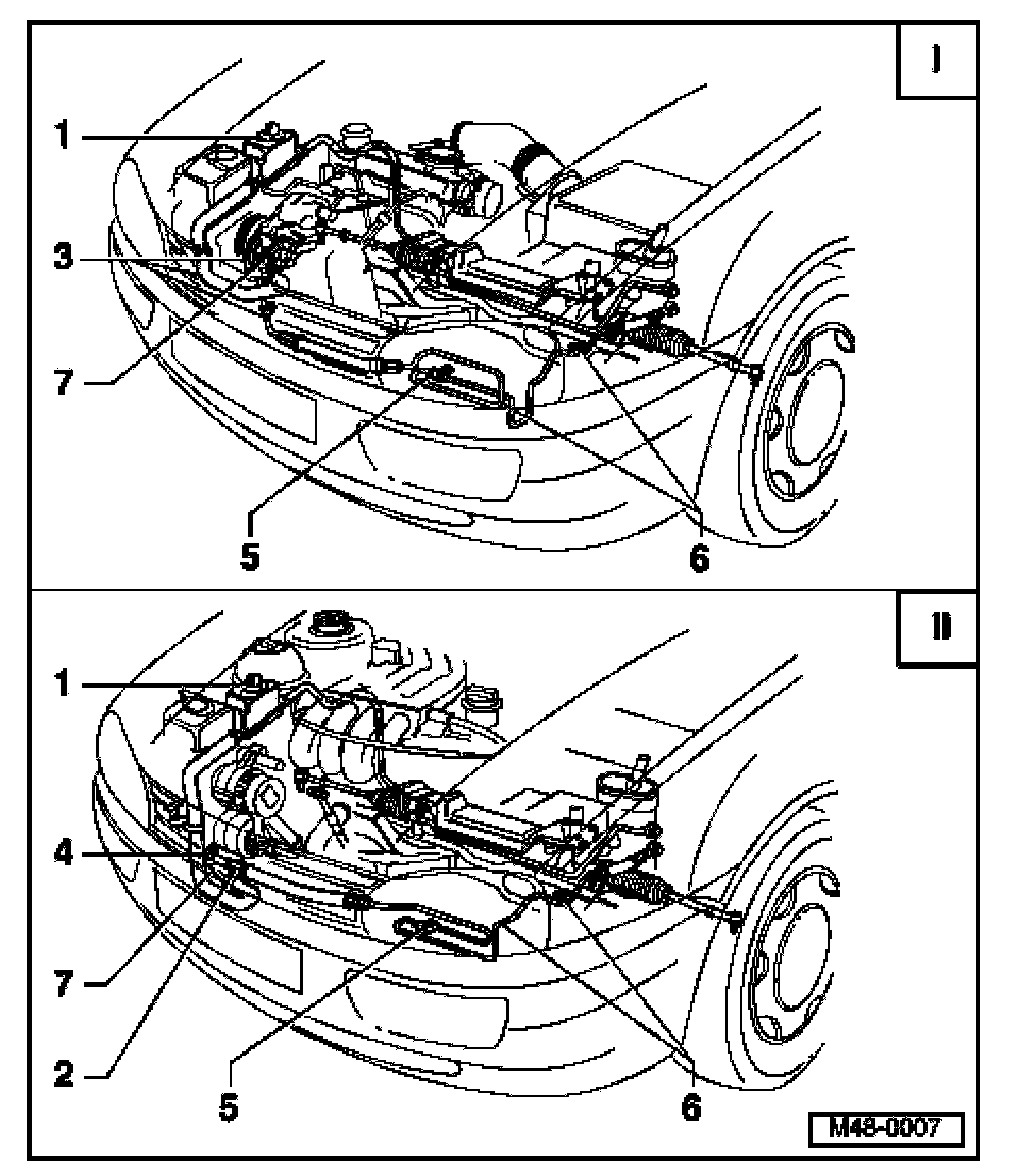 I

1

3

7

5

6

II

1

4

7

2

5

6

M48-0007