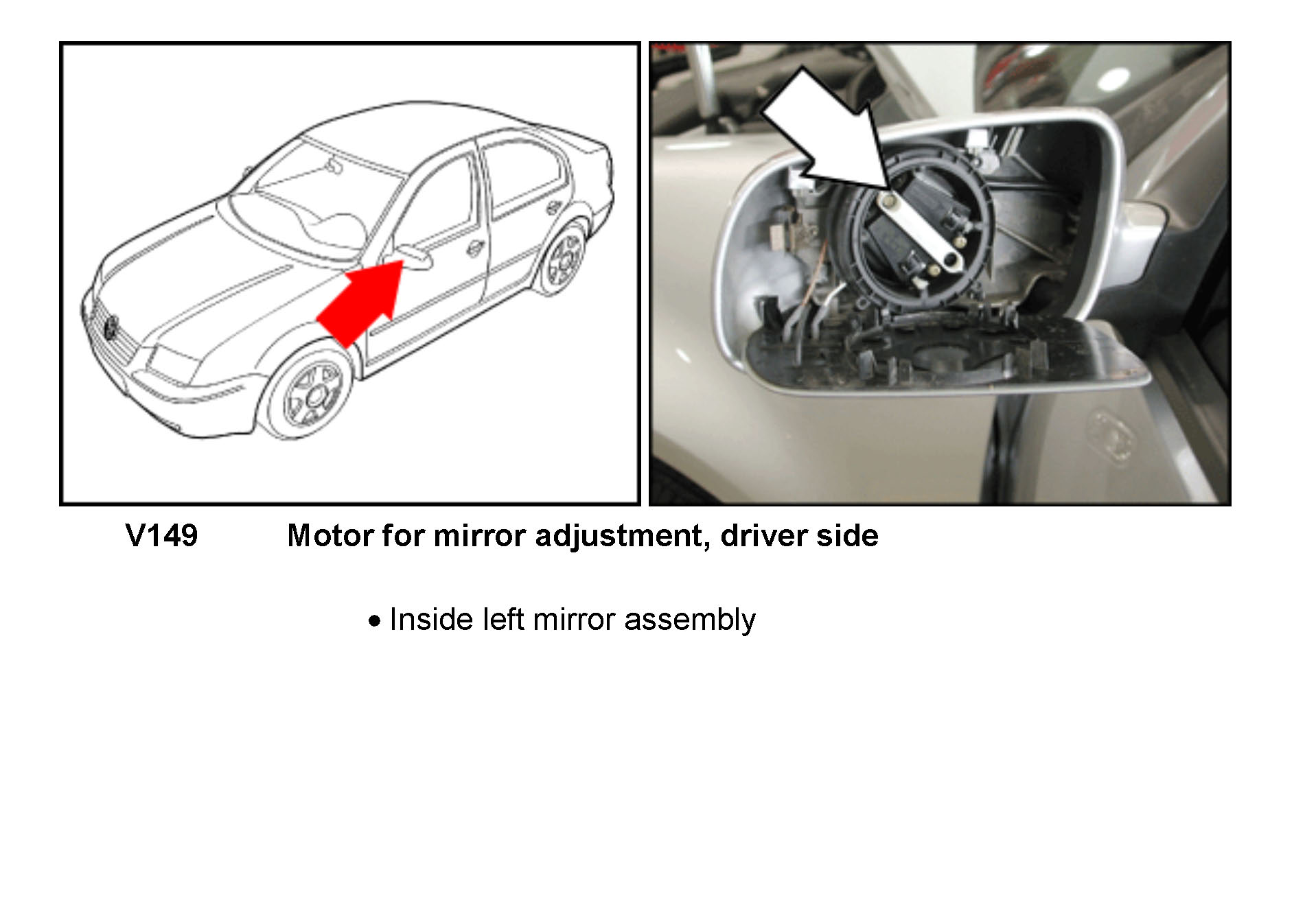 V149 Motor for mirror adjustment, driver side

• Inside left mirror assembly