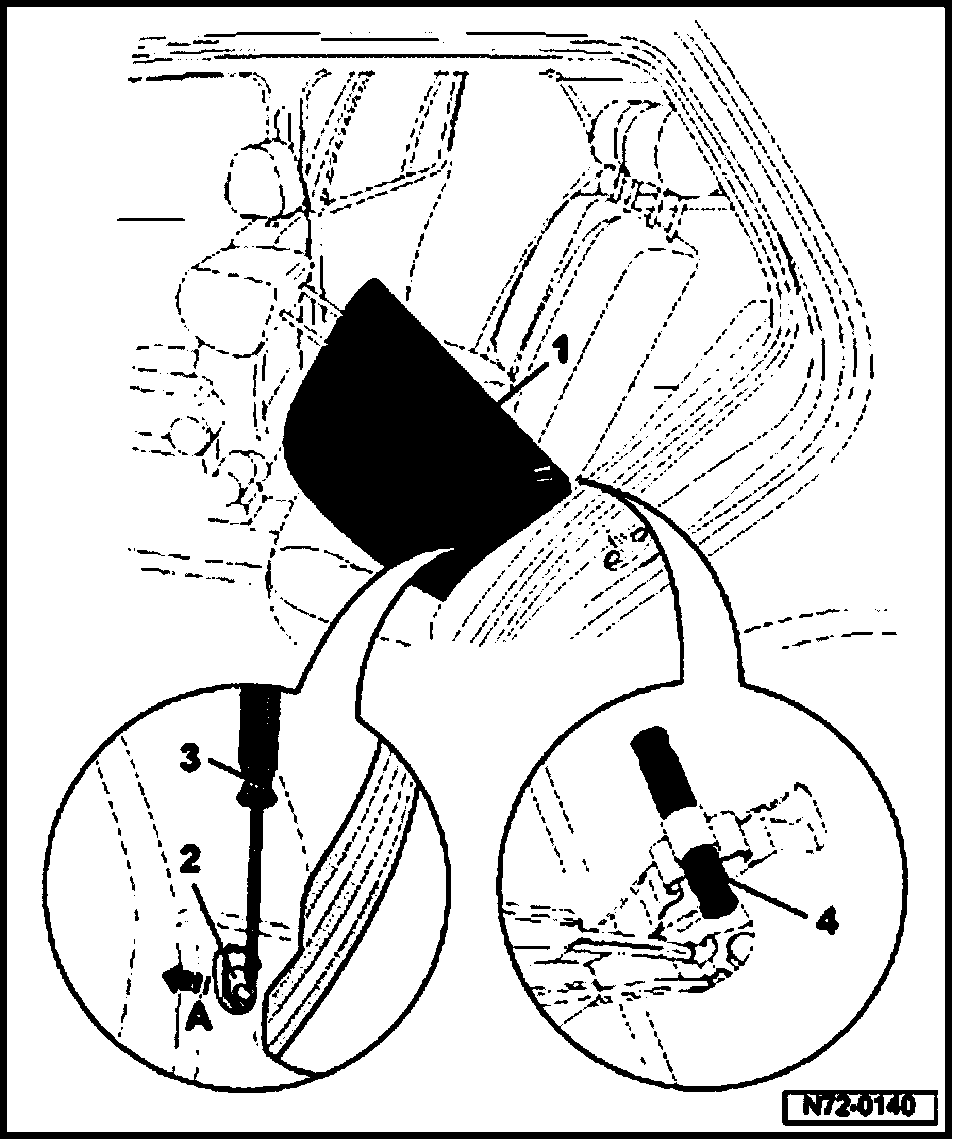 1
3
2
A
4
N72-0140