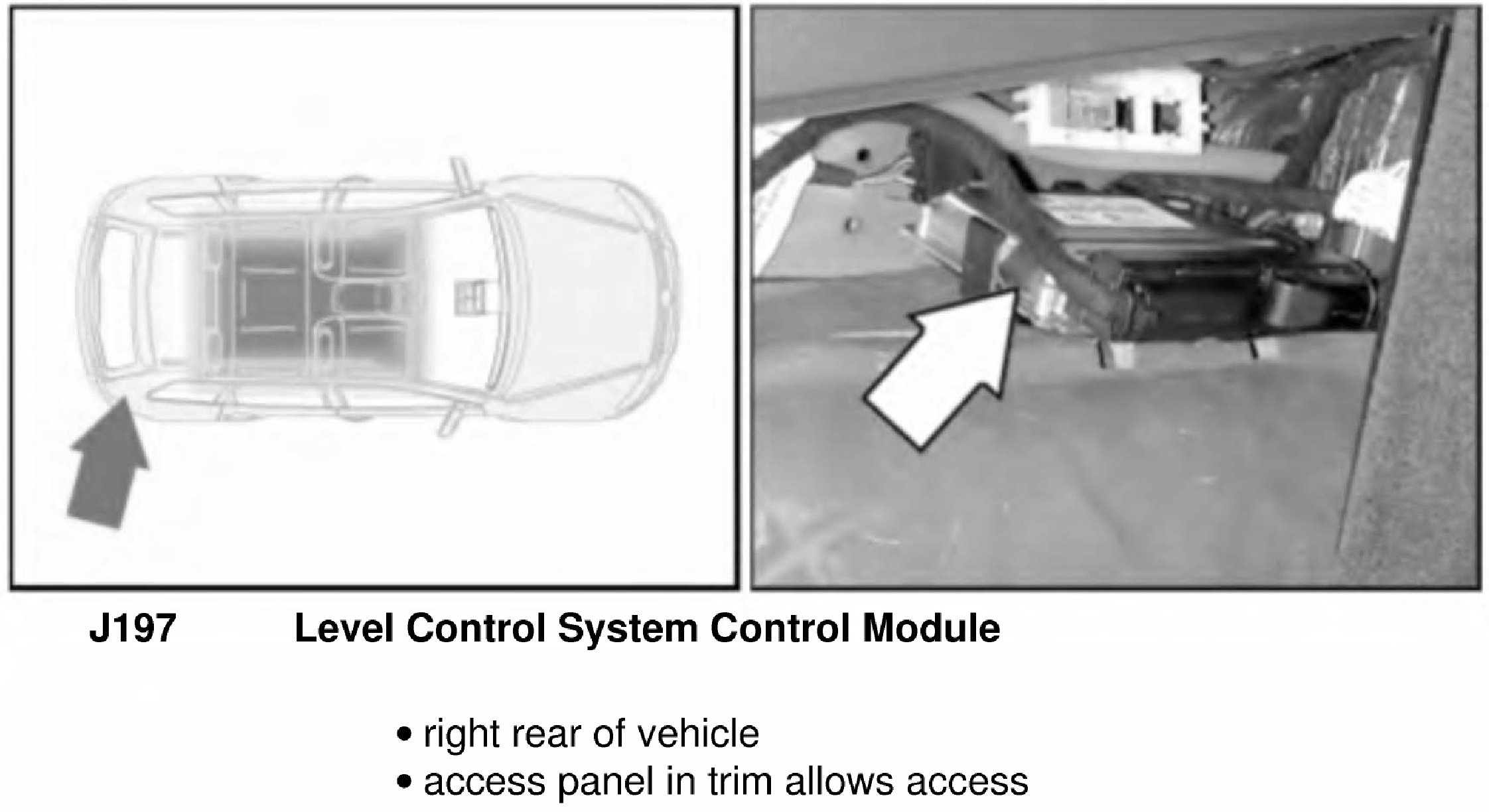 J197 Level Control System Control Module

• right rear of vehicle
• access panel in trim allows access