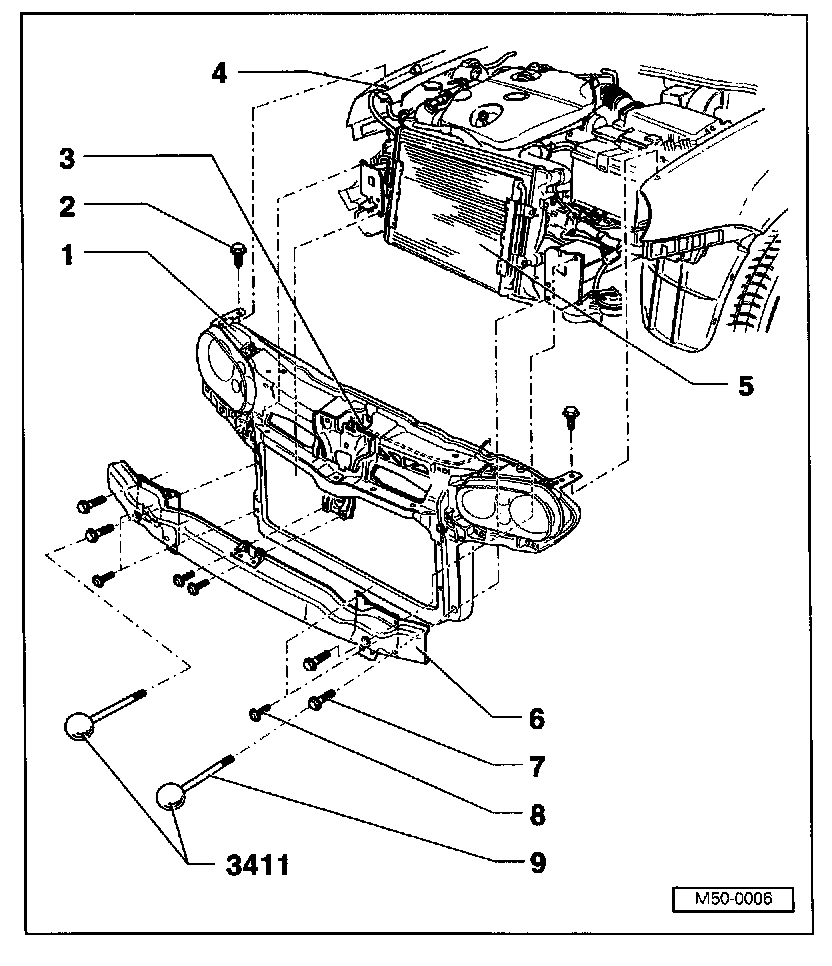 4
3
2
1
5
6
7
8
9
3411
M50-0006