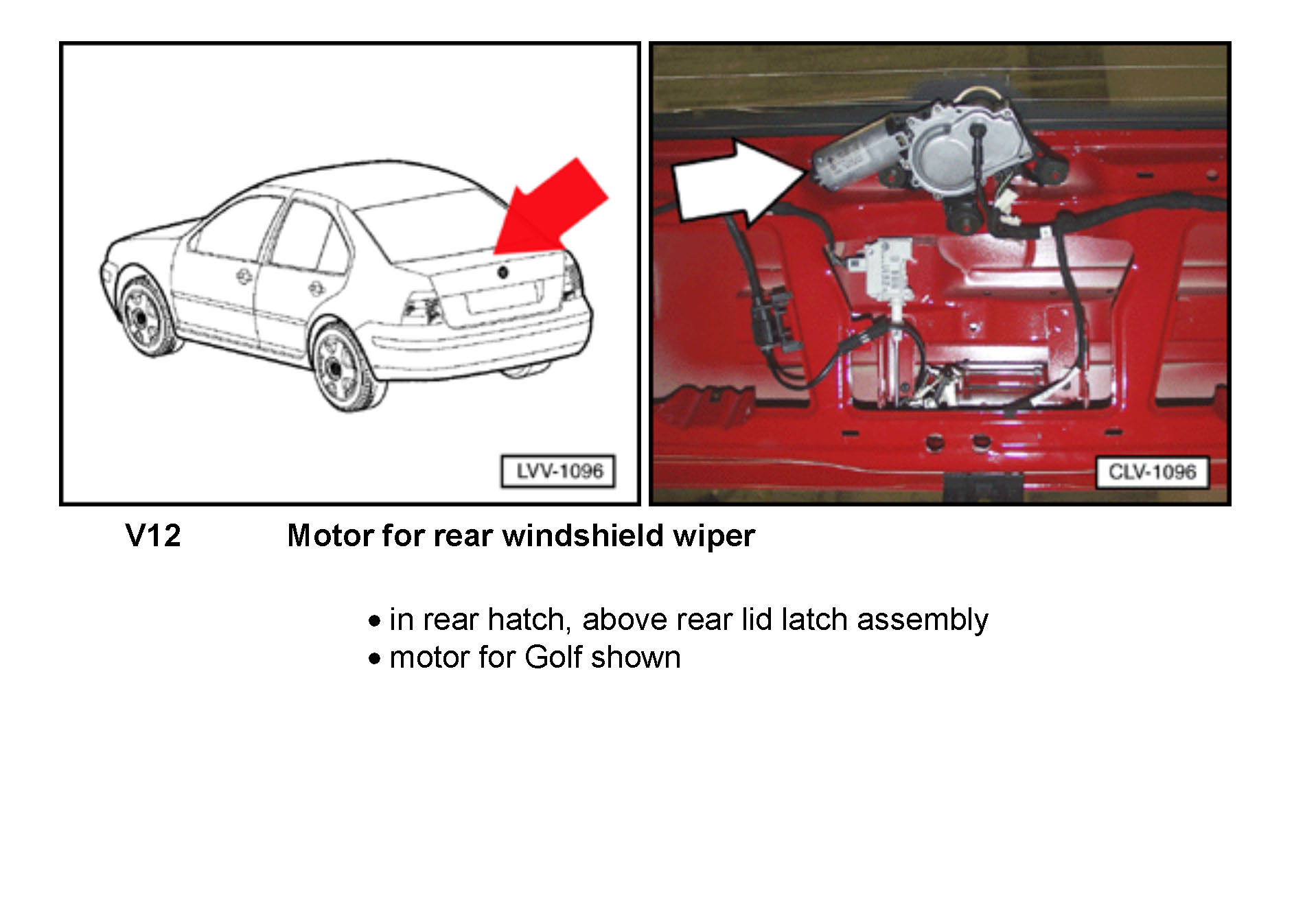 LVV-1096

CLV-1096

V12 Motor for rear windshield wiper

• in rear hatch, above rear lid latch assembly
• motor for Golf shown