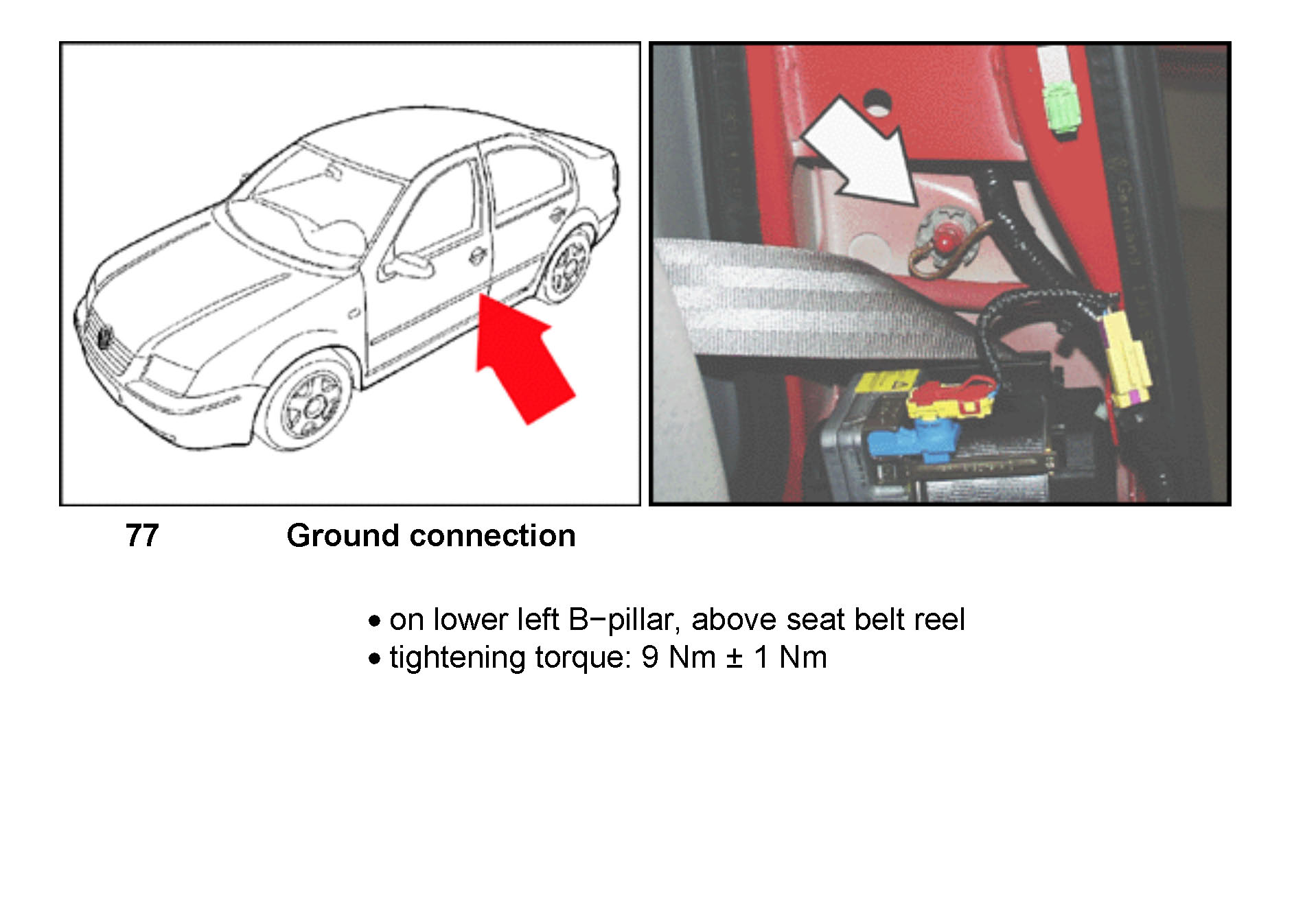 77 Ground connection

• on lower left B−pillar, above seat belt reel
• tightening torque: 9 Nm ± 1 Nm