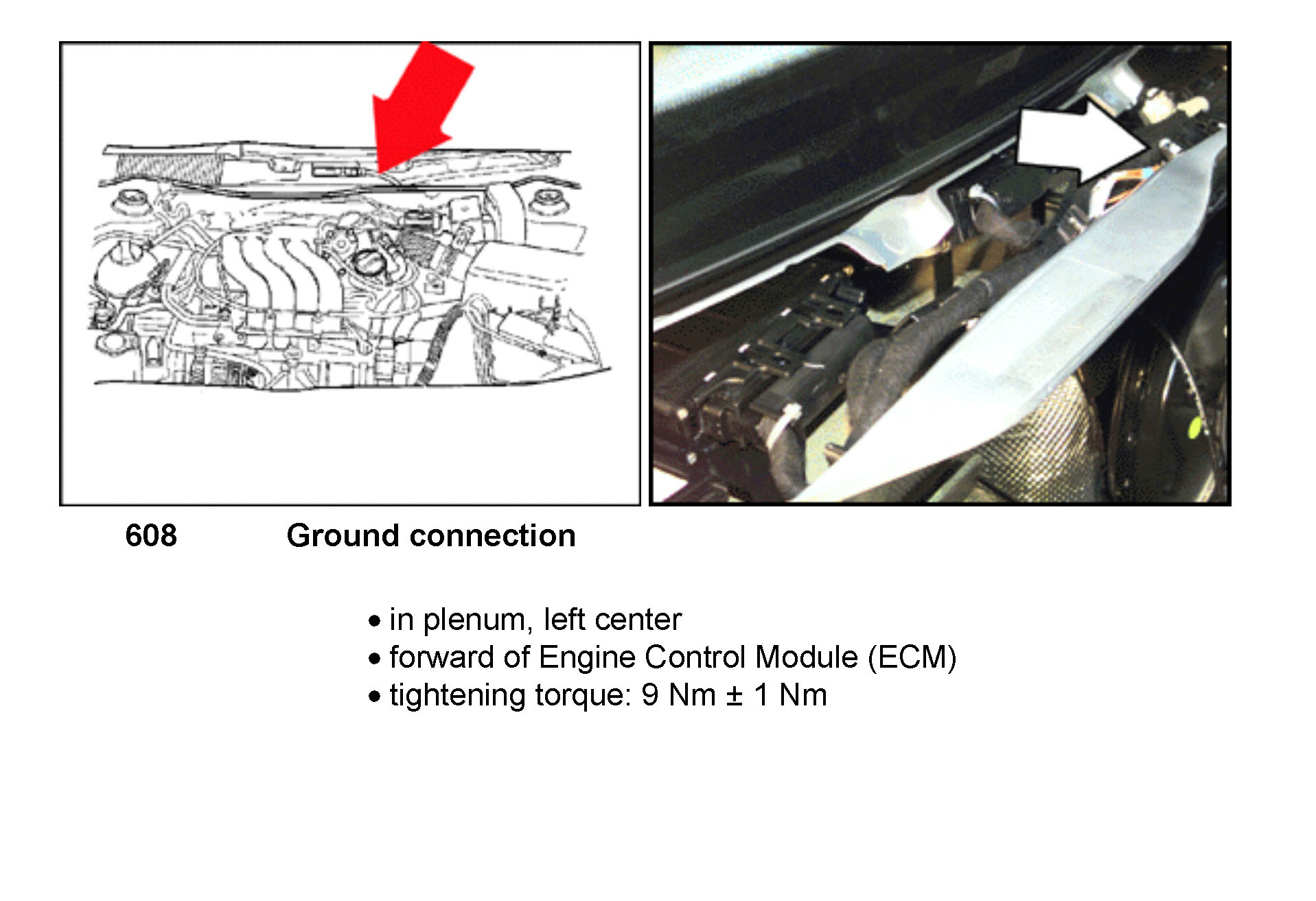 608 Ground connection

• in plenum, left center
• forward of Engine Control Module (ECM)
• tightening torque: 9 Nm ± 1 Nm