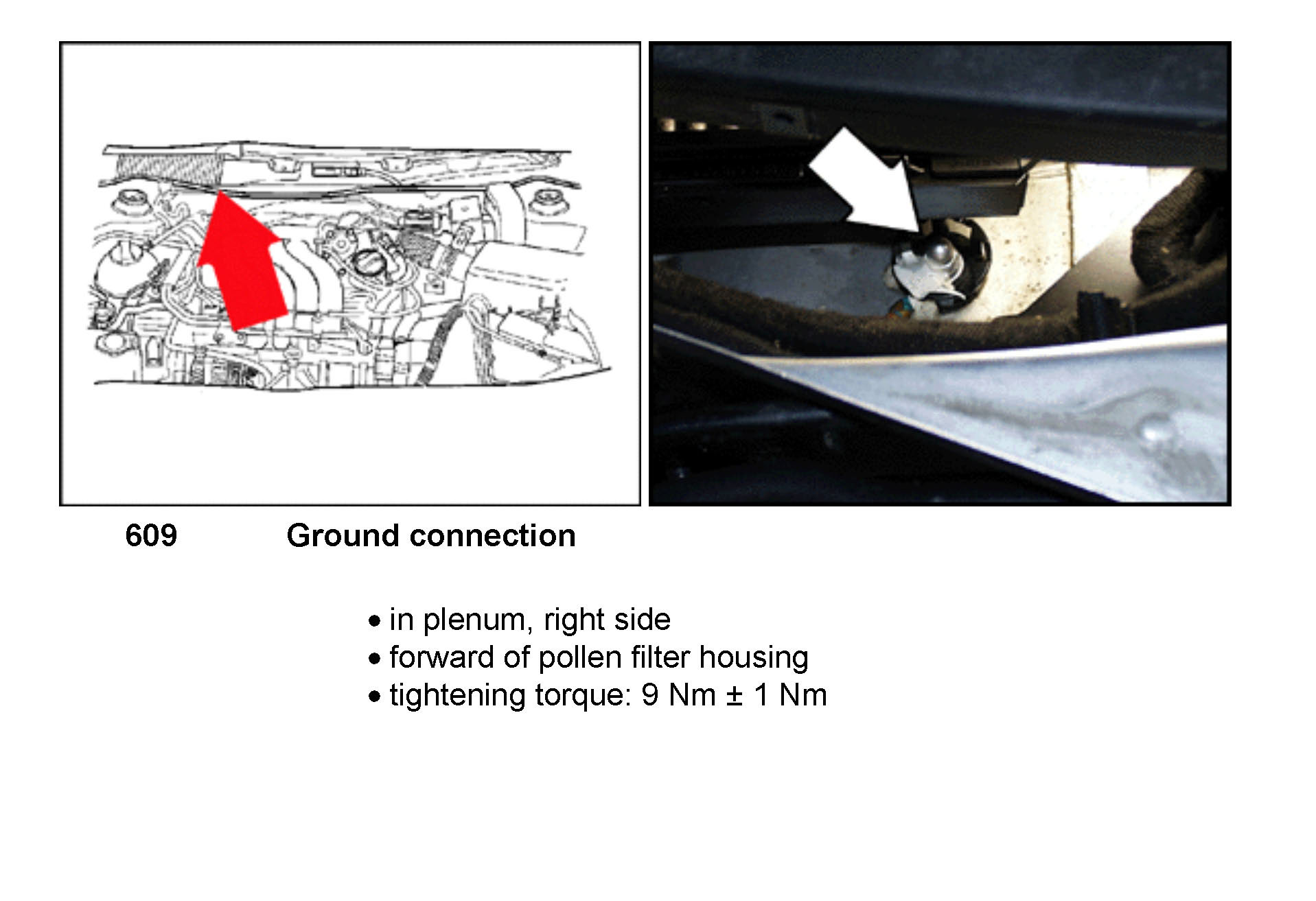 609 Ground connection

• in plenum, right side
• forward of pollen filter housing
• tightening torque: 9 Nm ± 1 Nm