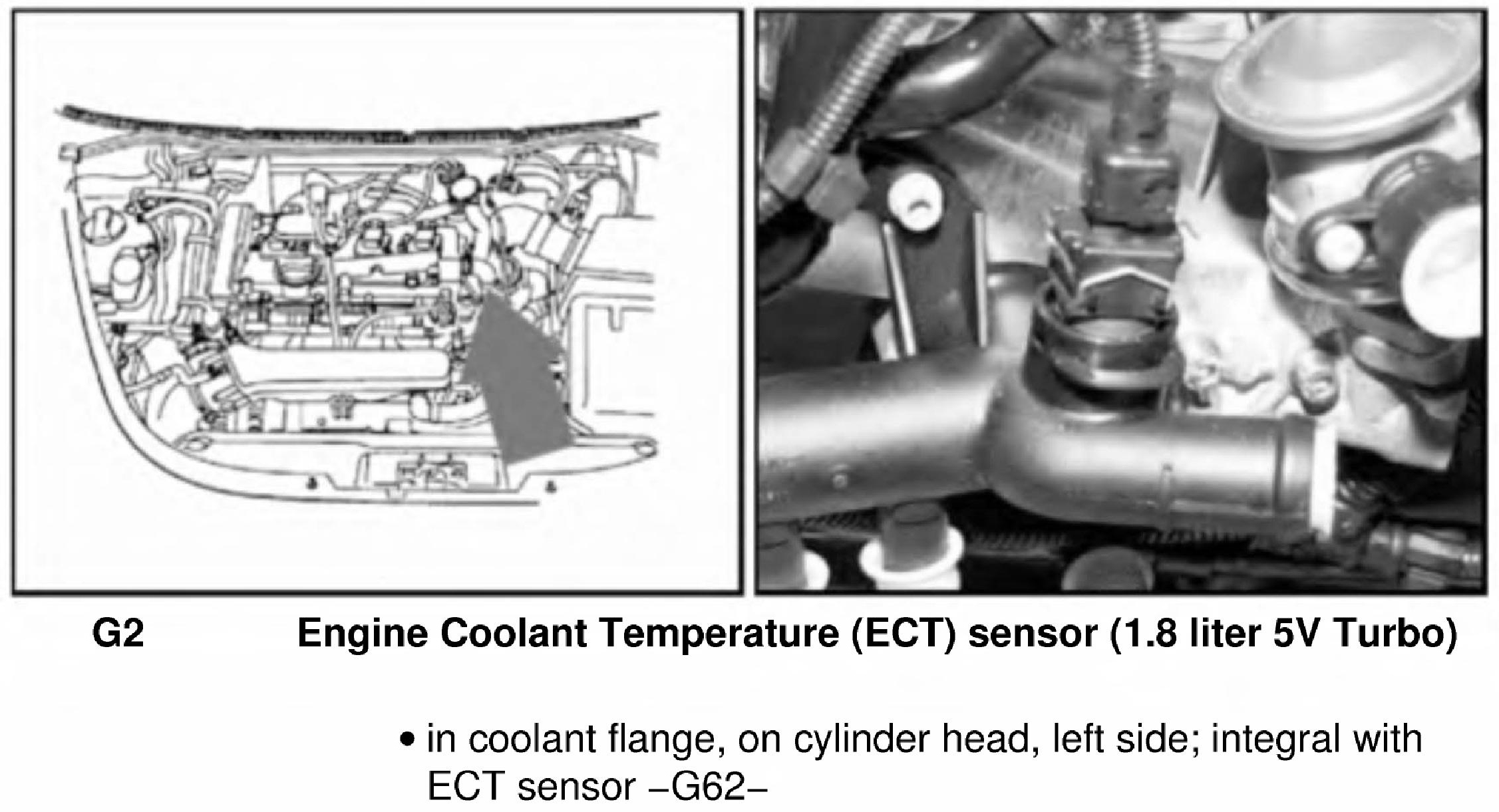 G2 Engine Coolant Temperature (ECT) sensor (1.8 liter 5V Turbo)

• in coolant flange, on cylinder head, left side; integral with ECT sensor –G62–