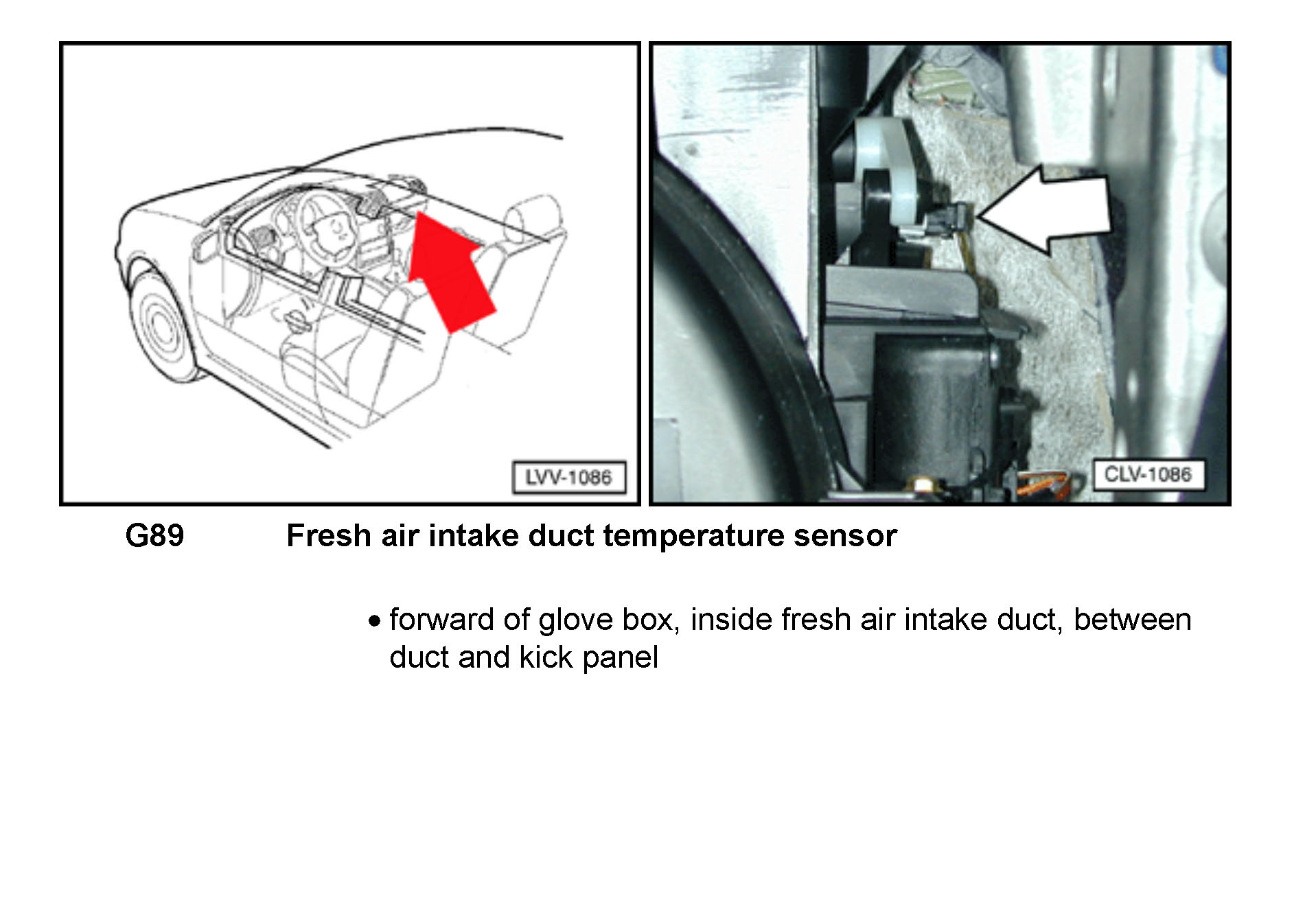 LVV-1086

CLV-1086

G89 Fresh air intake duct temperature sensor

• forward of glove box, inside fresh air intake duct, between duct and kick panel