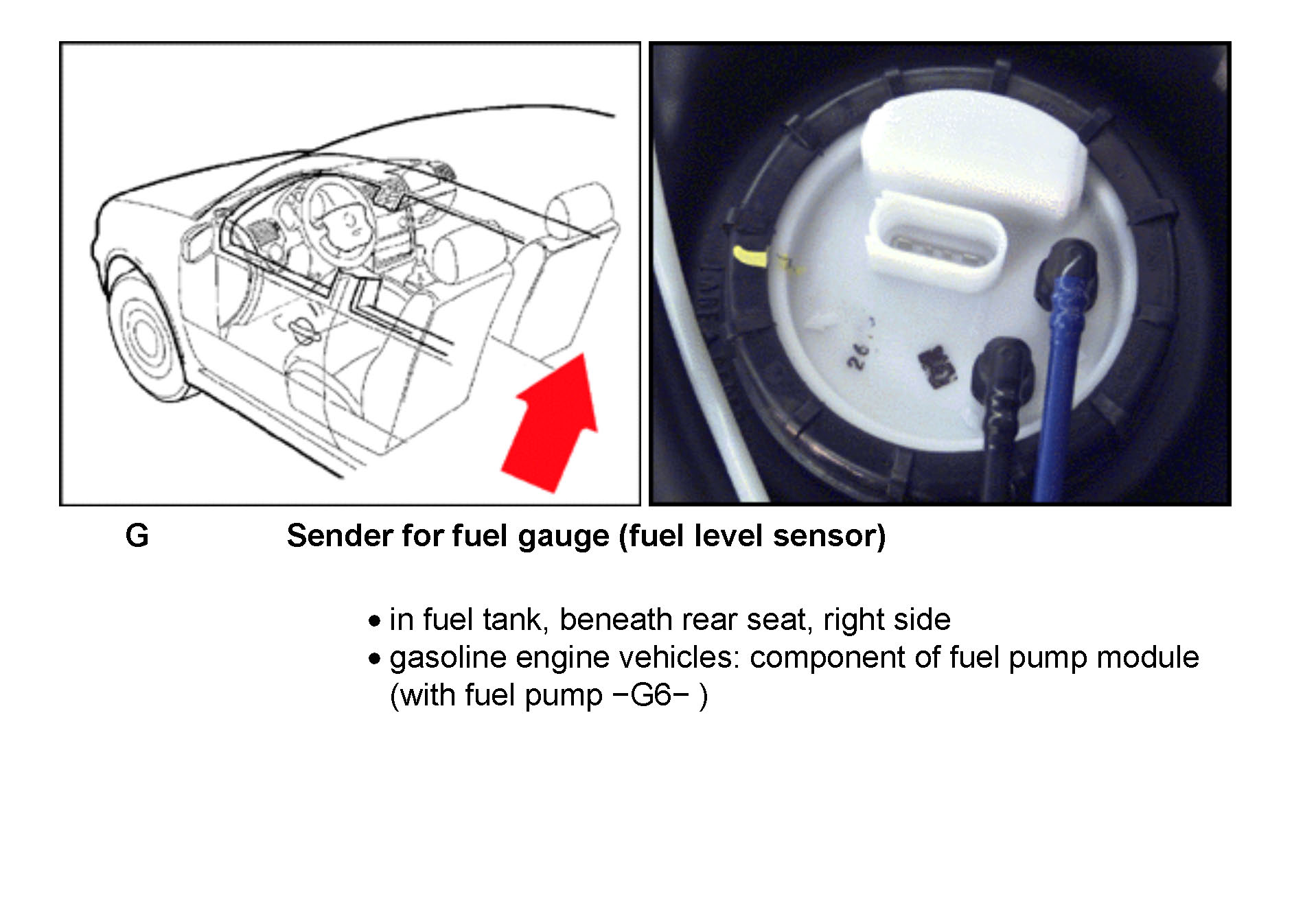 G Sender for fuel gauge (fuel level sensor)

• in fuel tank, beneath rear seat, right side
• gasoline engine vehicles: component of fuel pump module (with fuel pump −G6− )