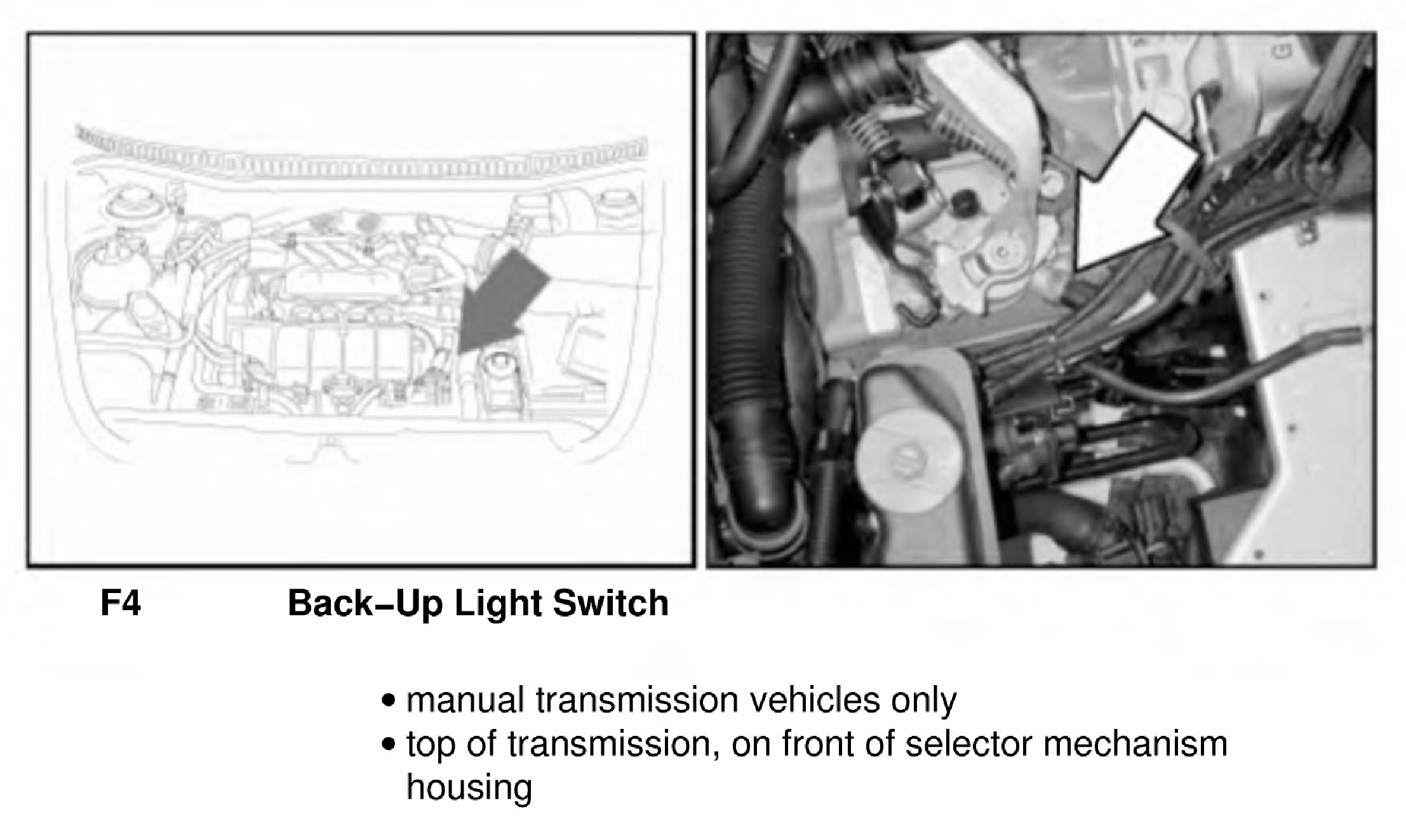 F4 Back–Up Light Switch

• manual transmission vehicles only
• top of transmission, on front of selector mechanism housing