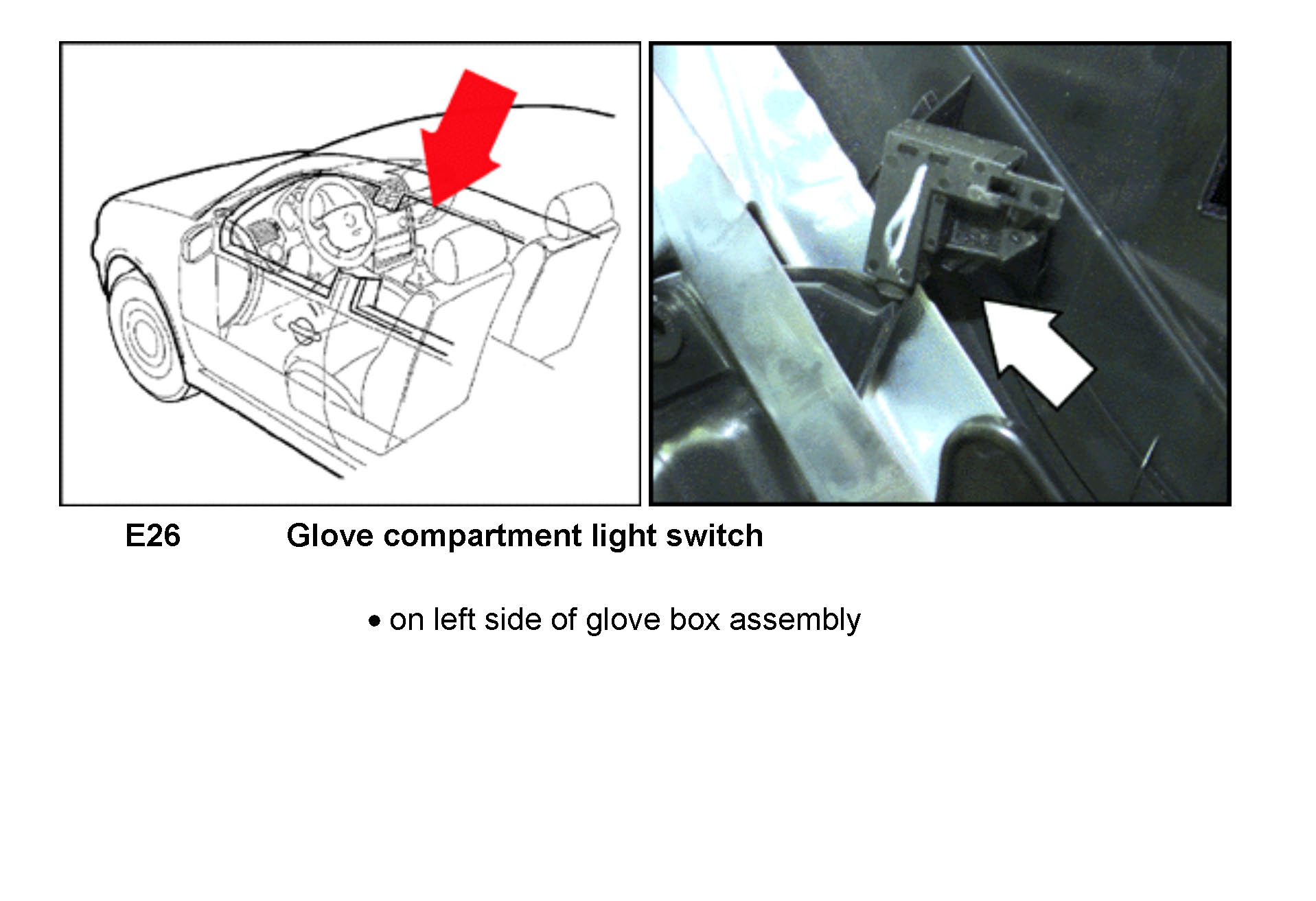 E26 Glove compartment light switch

• on left side of glove box assembly