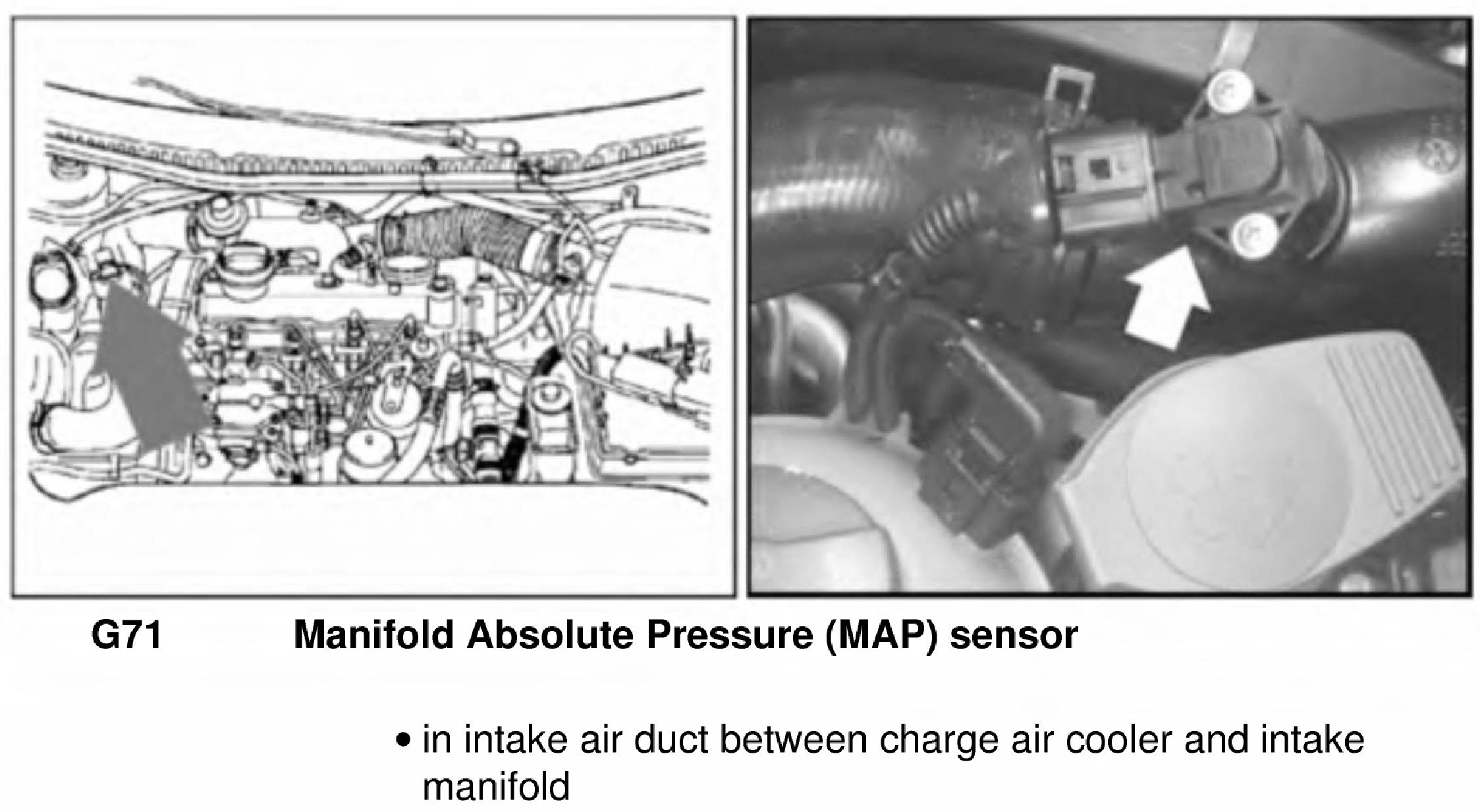 G71 Manifold Absolute Pressure (MAP) sensor

• in intake air duct between charge air cooler and intake manifold