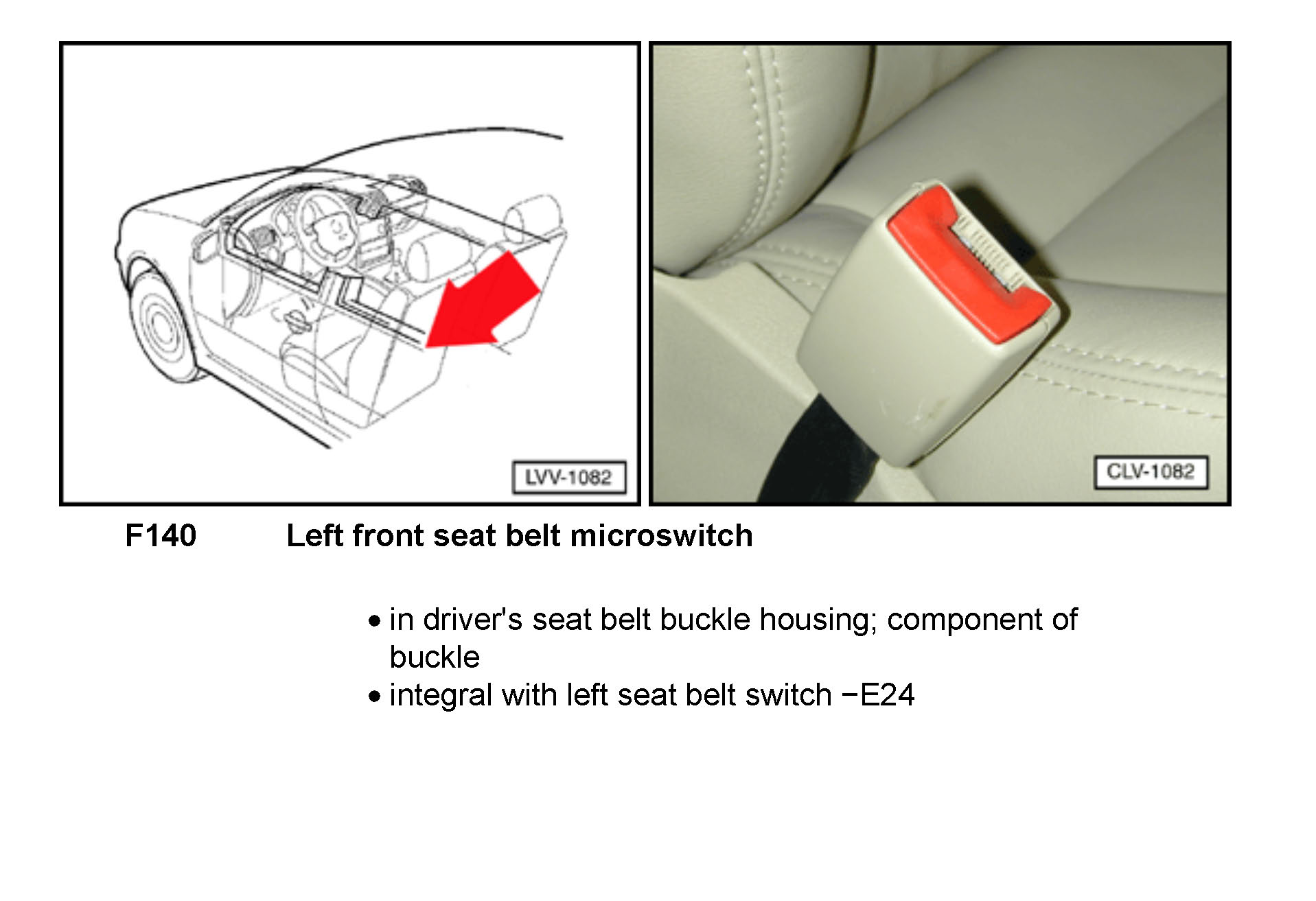 LVV-1082

CLV-1082

F140 Left front seat belt microswitch

• in driver's seat belt buckle housing; component of buckle
• integral with left seat belt switch −E24