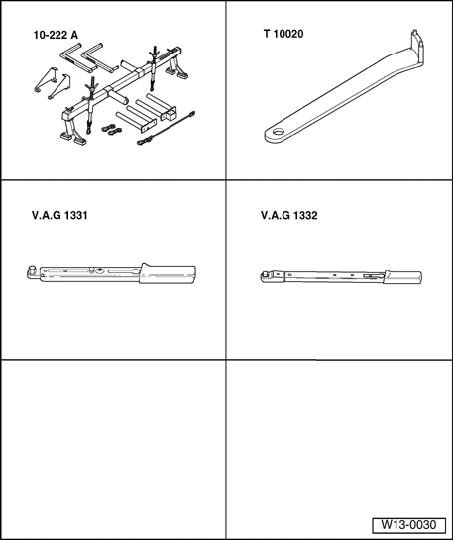 10-222 A

T 10020

V.A.G 1331

V.A.G 1332

W13-0030