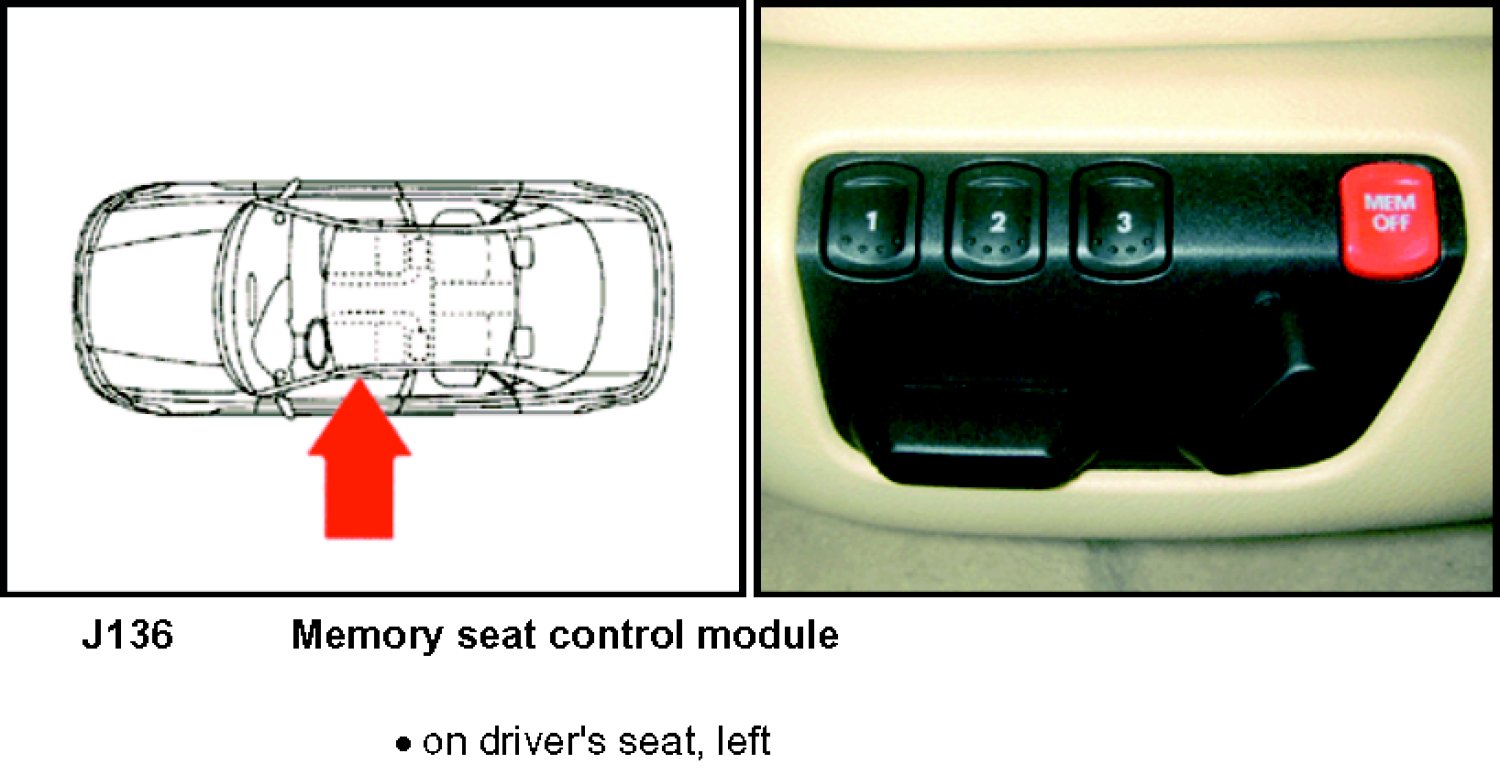 1
2
3
MEM OFF

J136 Memory seat control module

• on driver's seat, left