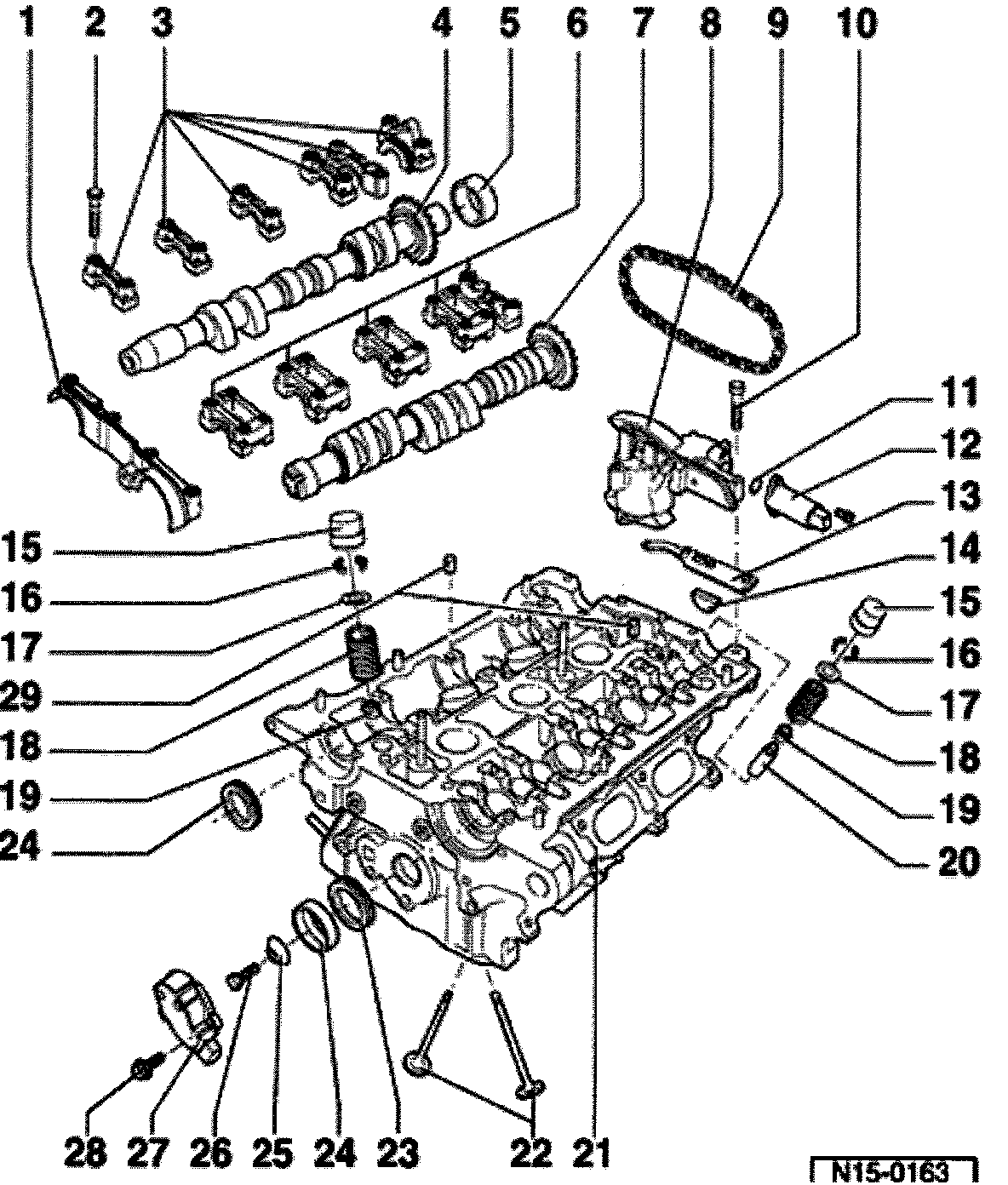 1 2 3 4 5 6 7 8 9 10
11
12
13
14
15
16
17
18
19
20
15
16
17
29
18
19
24
28 27 26 25 24 23 22 21
N15-0163