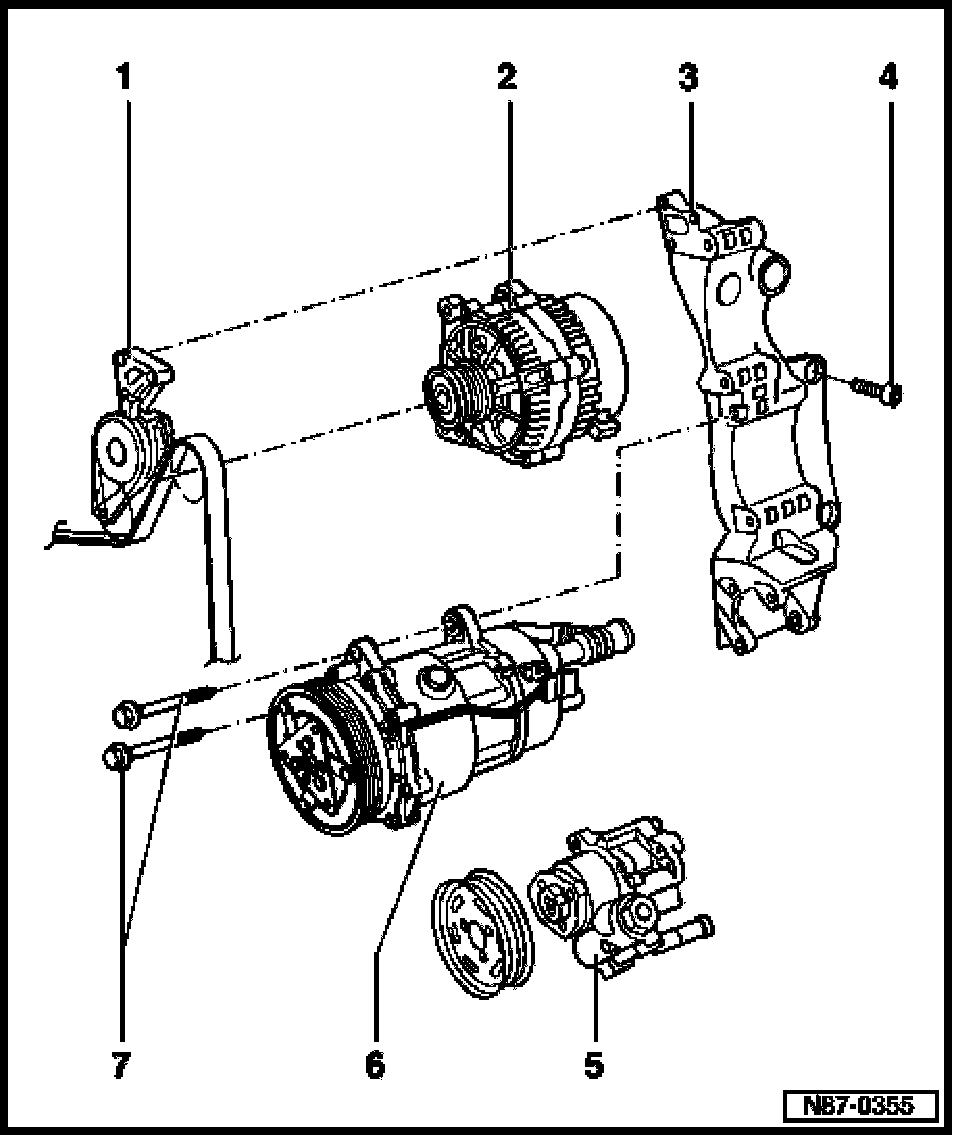 1
2
3
4
7
6
5
N87-0355