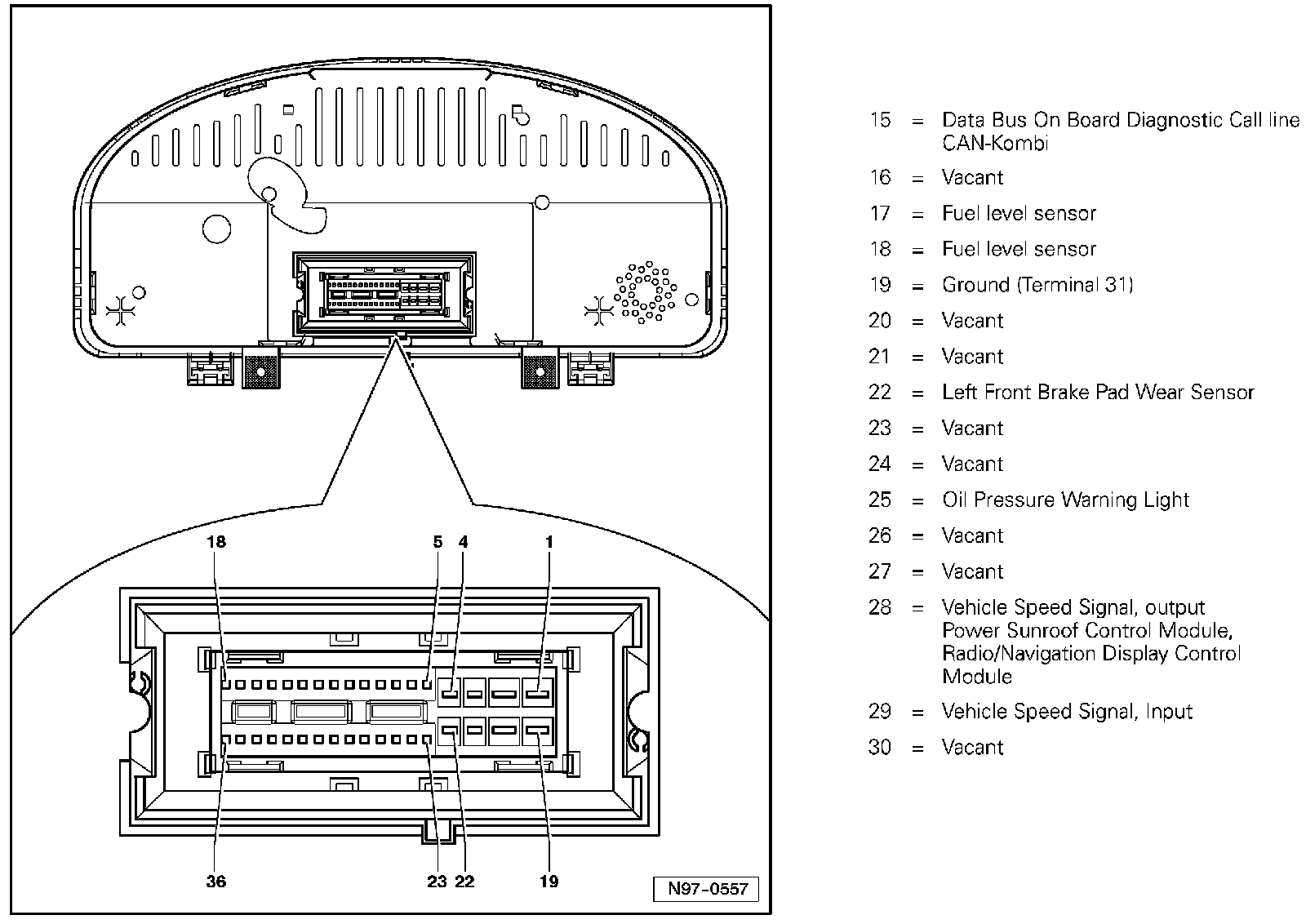 18

5 4

1

36

23 22

19

N97-0557

15 = Data Bus On Board Diagnostic Call line CAN-Kombi

16 = Vacant

17 = Fuel level sensor

18 = Fuel level sensor

19 = Ground (Terminal 31)

20 = Vacant

21 = Vacant

22 = Left Front Brake Pad Wear Sensor

23 = Vacant

24 = Vacant

25 = Oil Pressure Warning Light

26 = Vacant

27 = Vacant

28 = Vehicle Speed Signal, output Power Sunroof Control Module, Radio/Navigation Display Control Module

29 = Vehicle Speed Signal, Input

30 = Vacant