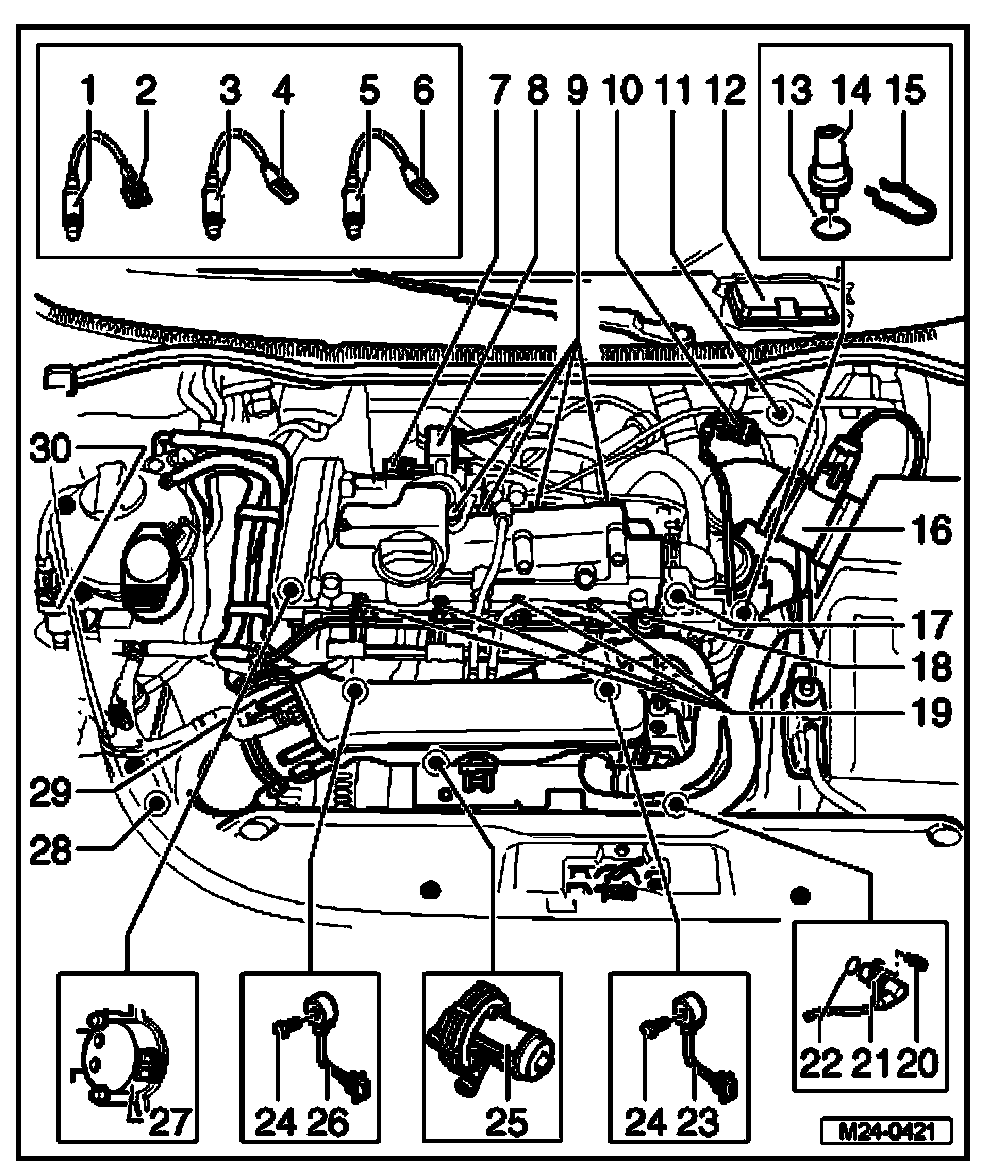 1 2 3 4 5 6 7 8 9 10 11 12 13 14 15

30

16

17

18

19

29

28

27

24 26

25

24 23

22 21 20

M24-0421