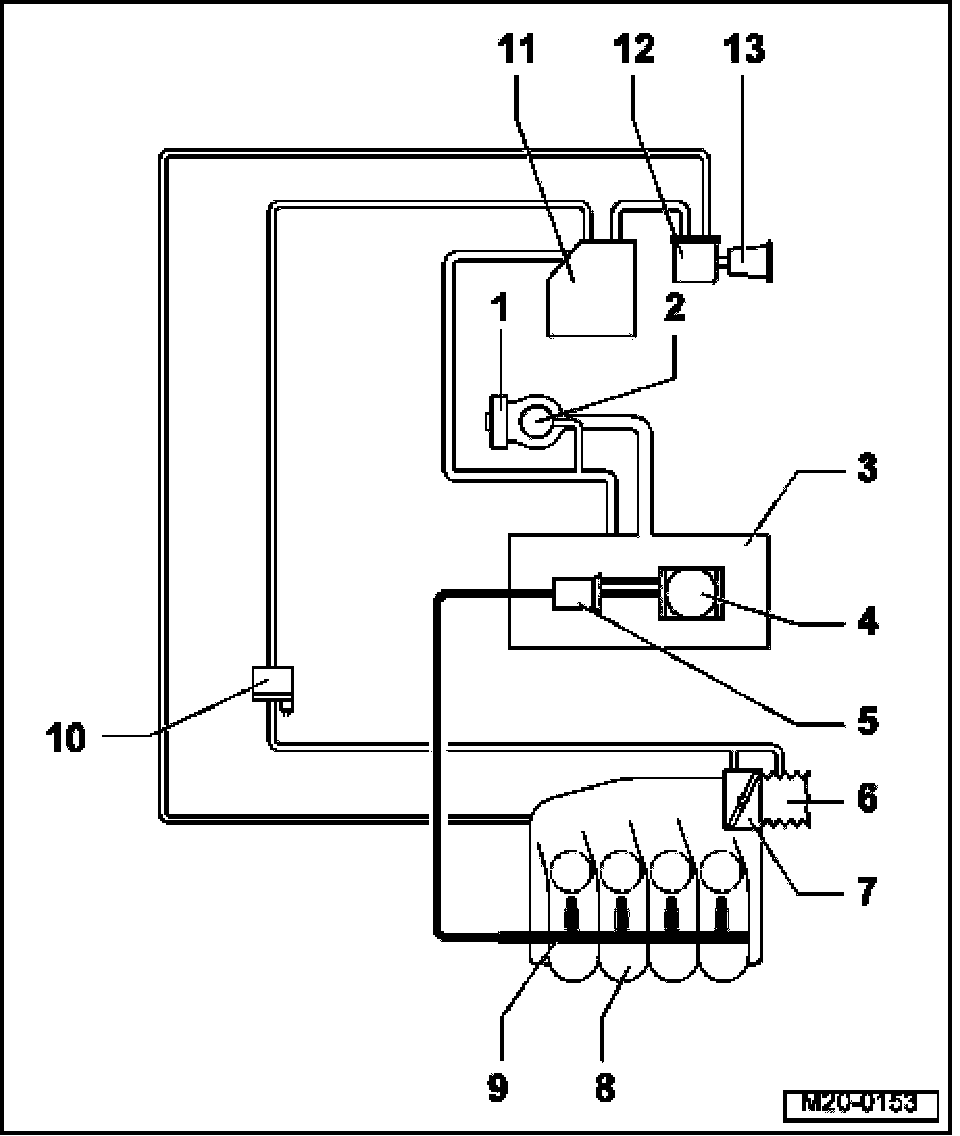 11
12
13
1
2
3
4
5
10
6
7
9
8
M20-0153