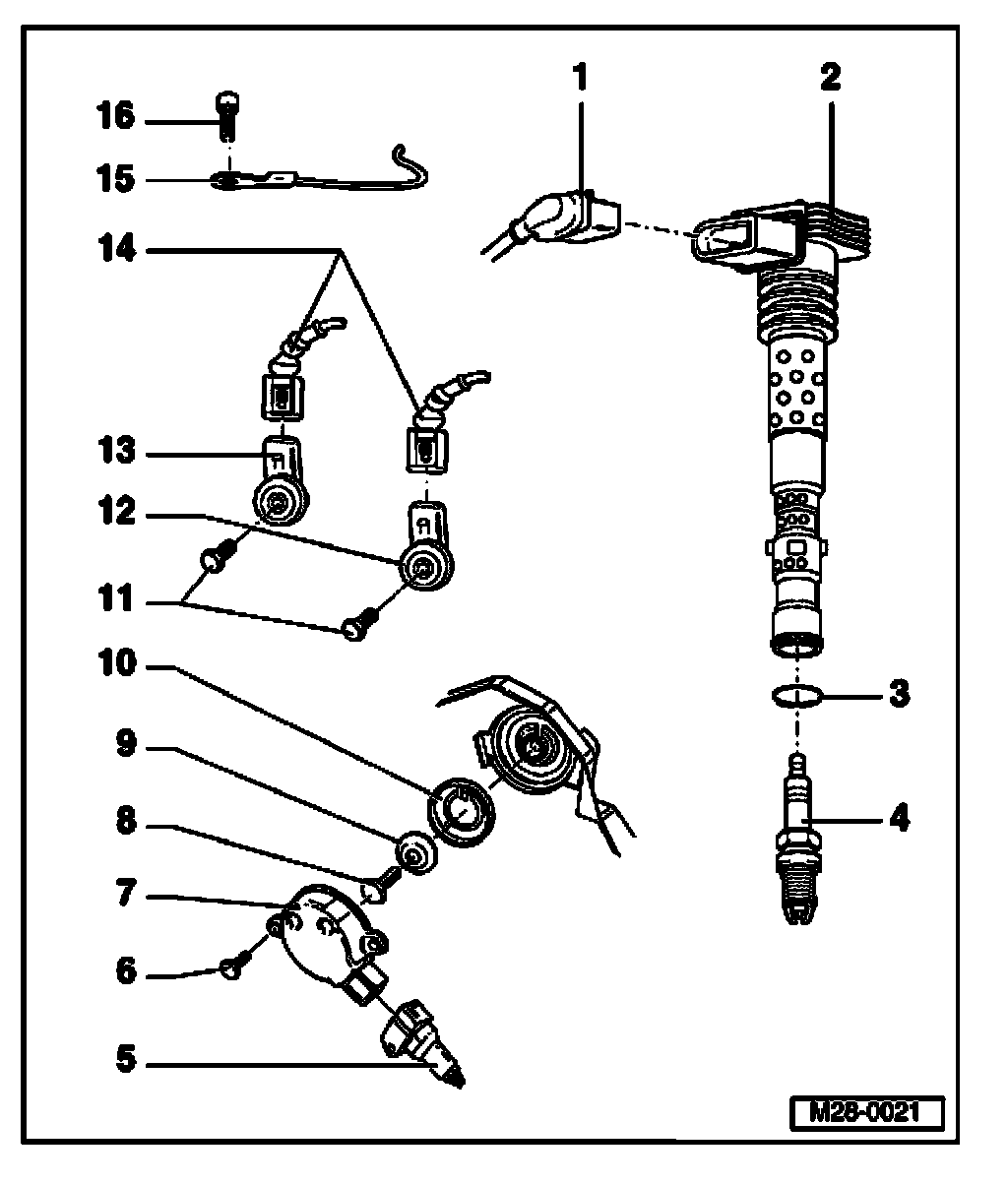 16
15
14
13
12
11
10
9
8
7
6
5
1
2
3
4
M28-0021