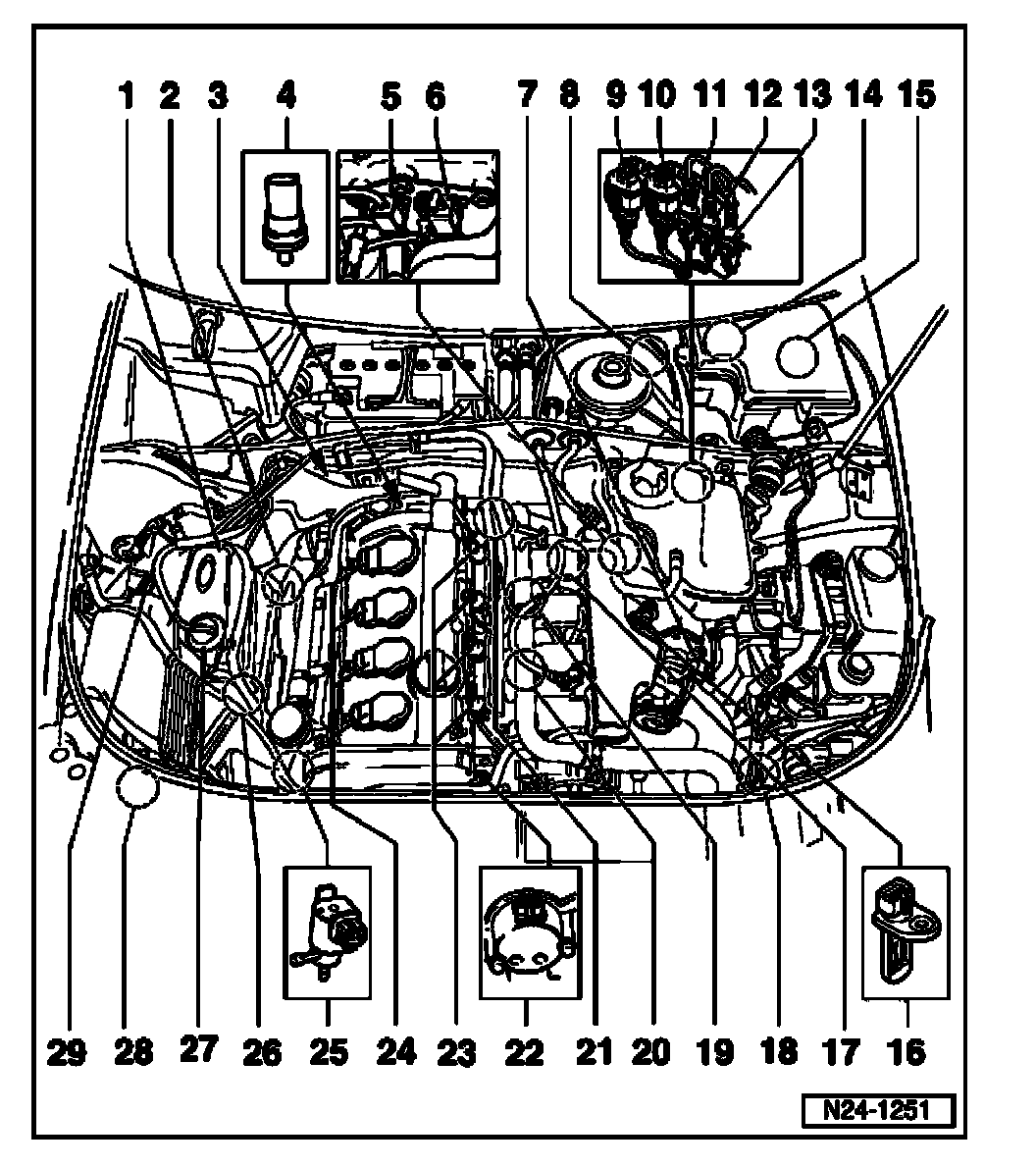 1 2 3 4 5 6 7 8 9 10 11 12 13 14 15

29 28 27 26 25 24 23 22 21 20 19 18 17 16

N24-1251