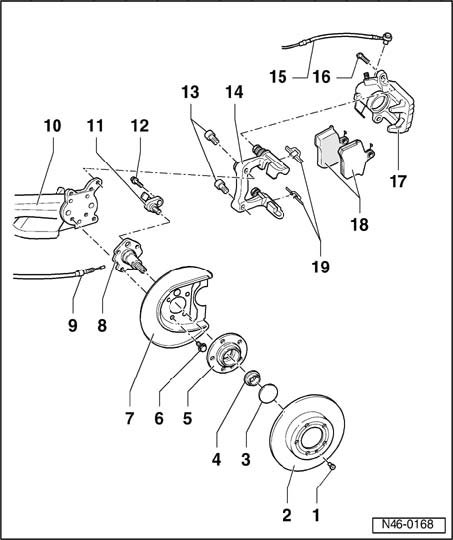 15 16
13 14
10 11 12
17
18
19
9 8
7 6 5
4 3
2 1
N46-0168