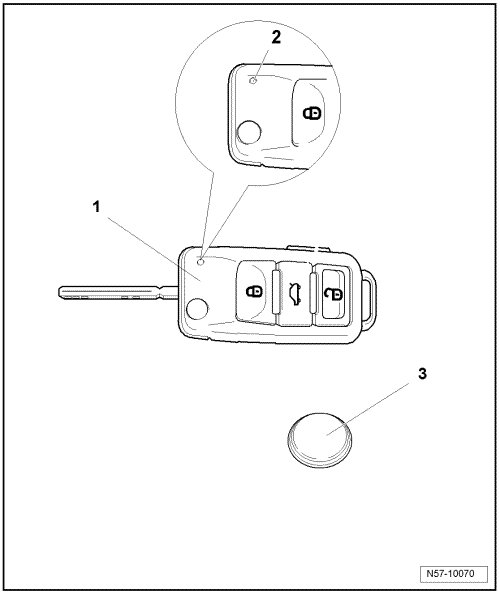 2

1

3

N57-10070