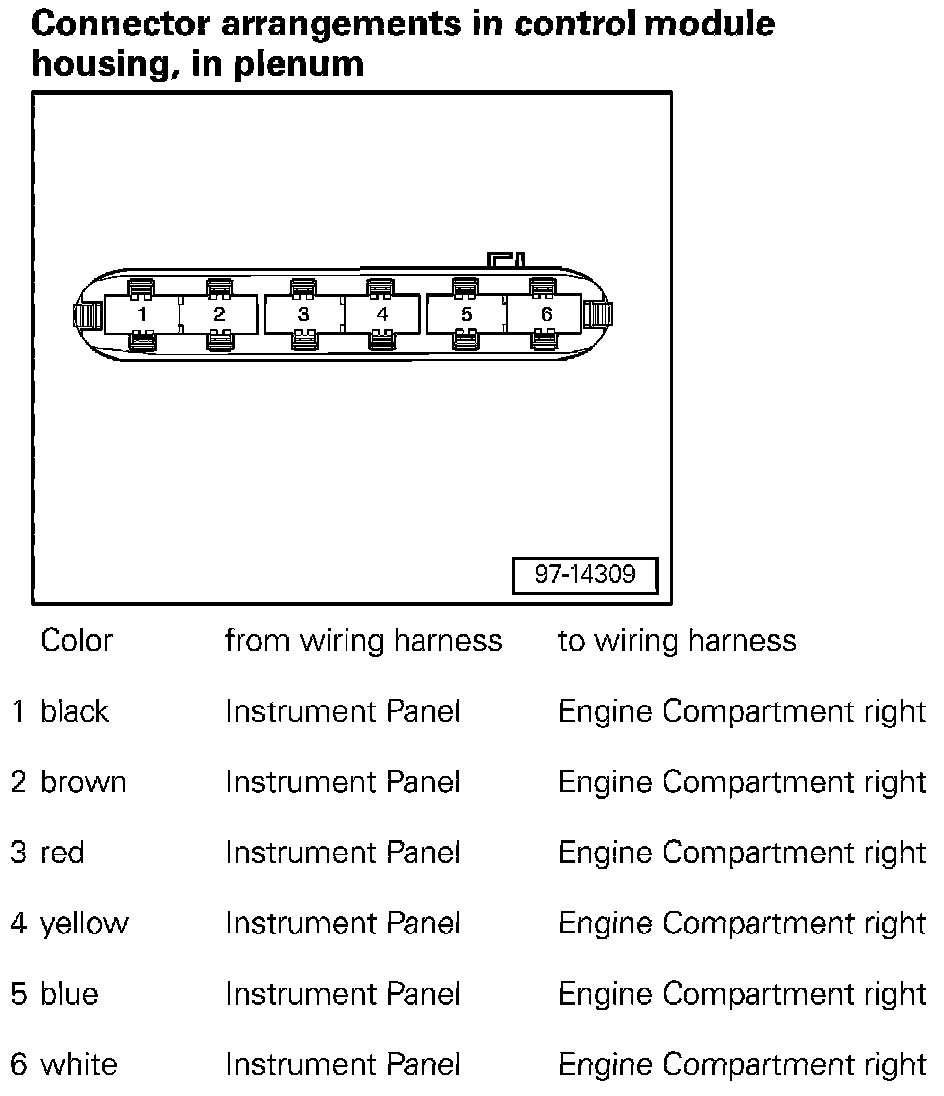 Connector arrangements in control module housing, in plenum

1 2 3 4 5 6

97-14309

| | Color | from wiring harness | to wiring harness |
|---|---|---|---|
| 1 | black | Instrument Panel | Engine Compartment right |
| 2 | brown | Instrument Panel | Engine Compartment right |
| 3 | red | Instrument Panel | Engine Compartment right |
| 4 | yellow | Instrument Panel | Engine Compartment right |
| 5 | blue | Instrument Panel | Engine Compartment right |
| 6 | white | Instrument Panel | Engine Compartment right |