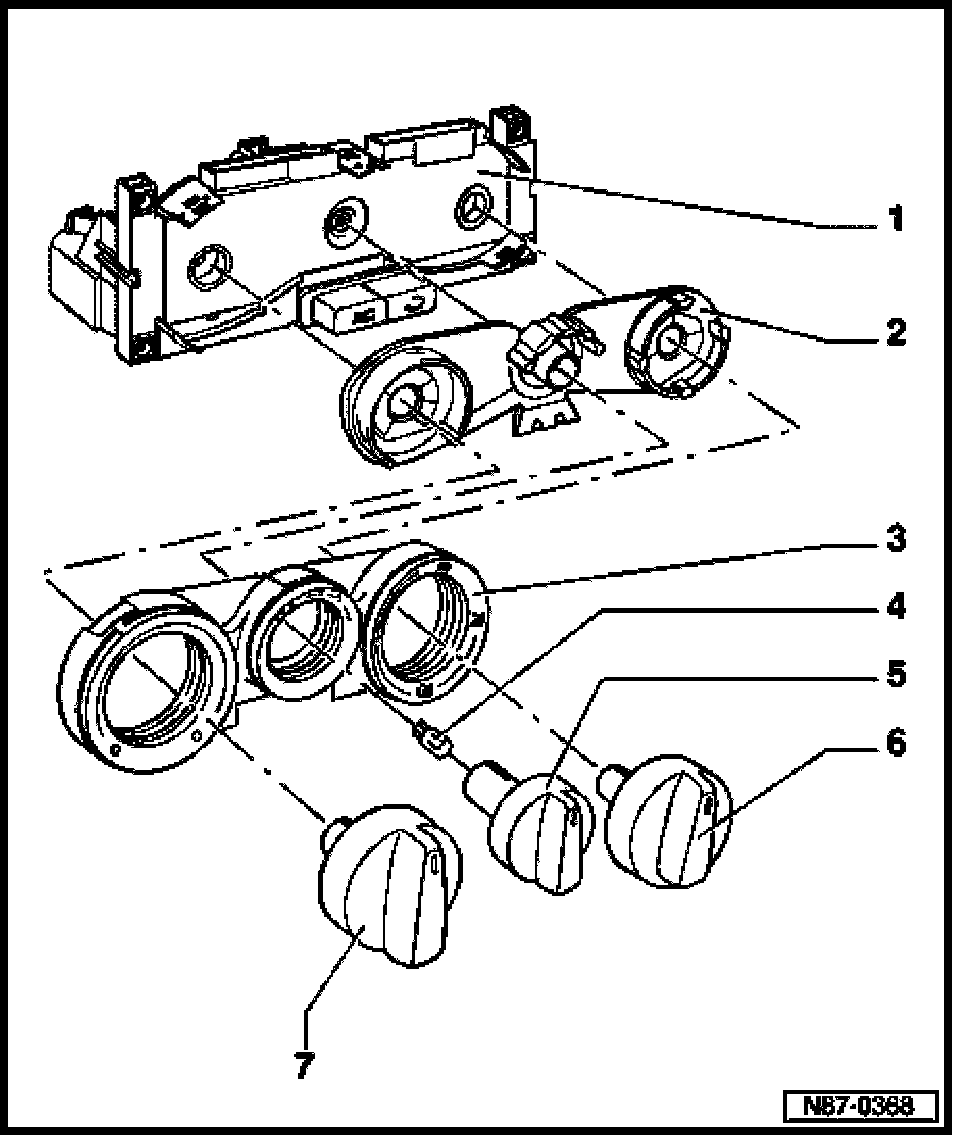 1
2
3
4
5
6
7
N87-0368