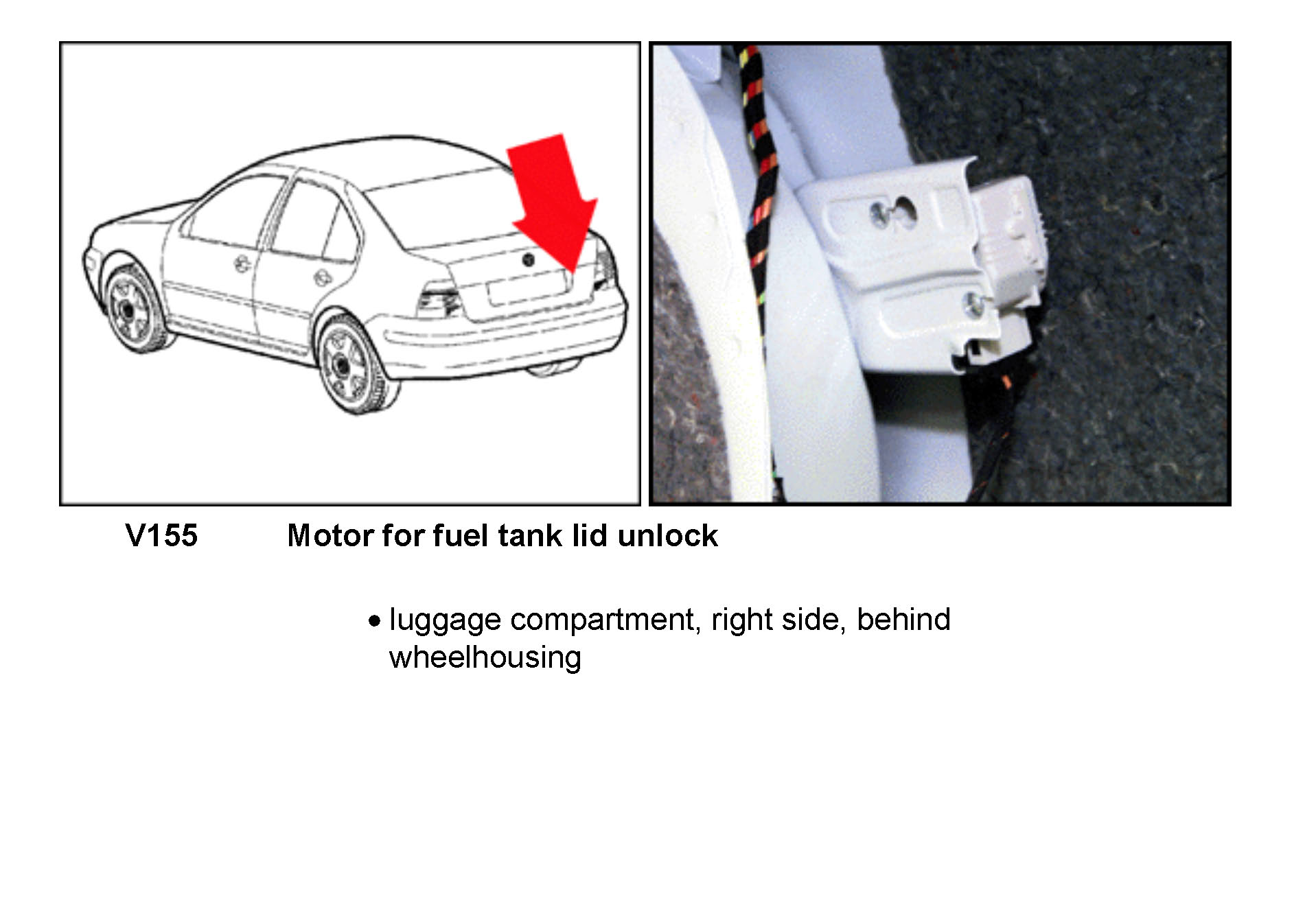 V155 Motor for fuel tank lid unlock

• luggage compartment, right side, behind wheelhousing