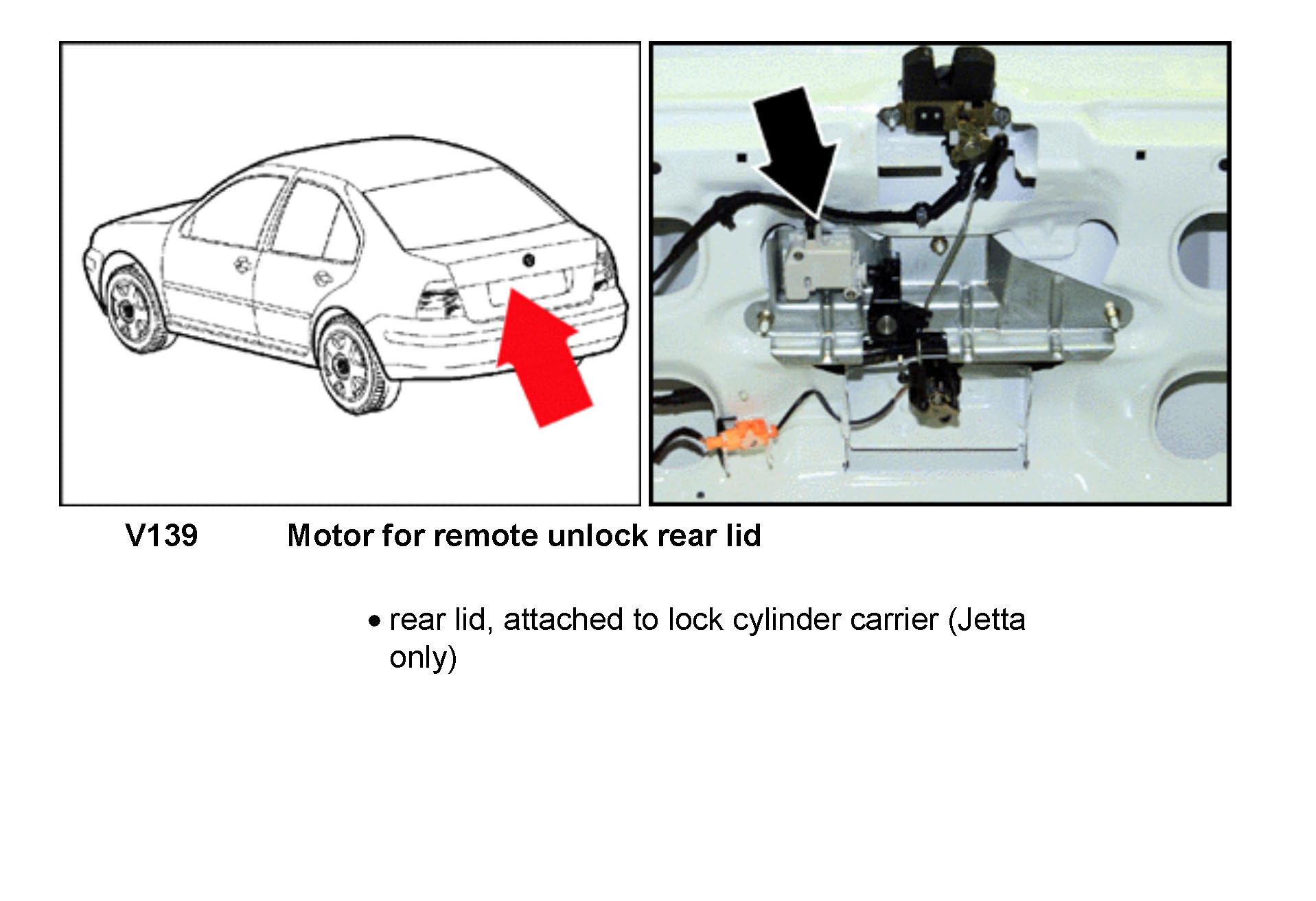 V139 Motor for remote unlock rear lid

• rear lid, attached to lock cylinder carrier (Jetta only)