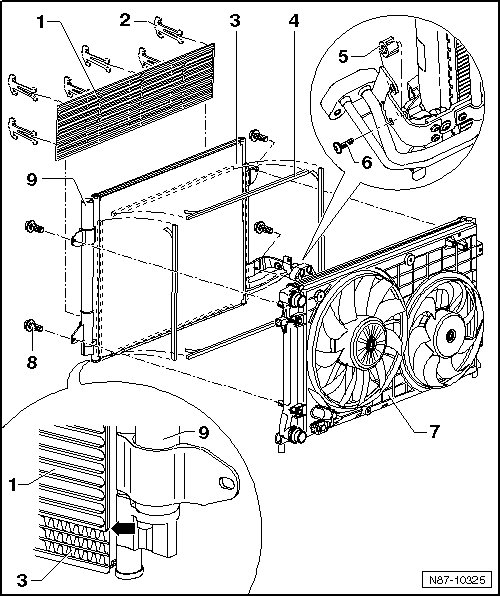 1
2
3
4
5
6
9
8
7
9
1
3
N87-10325