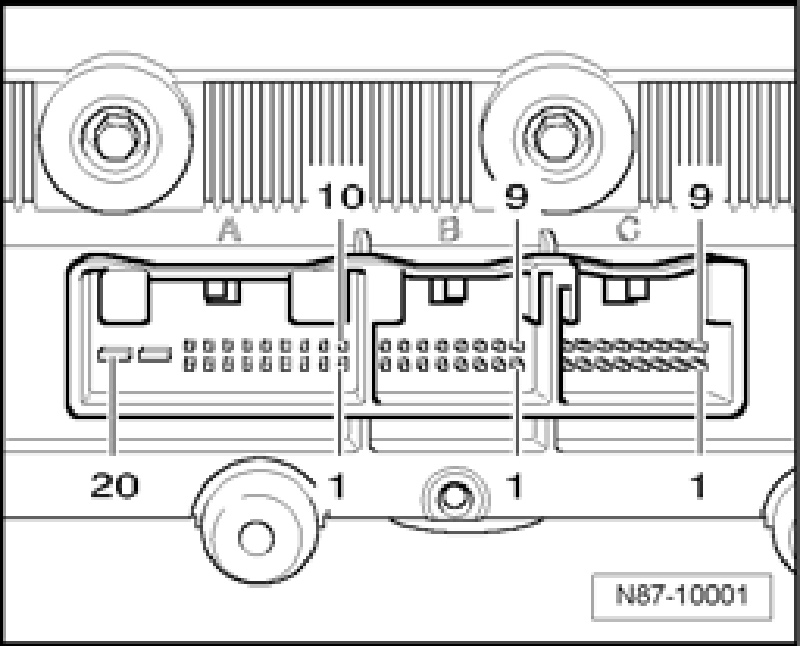 10
9
9
A
B
C
20
1
1
1
N87-10001