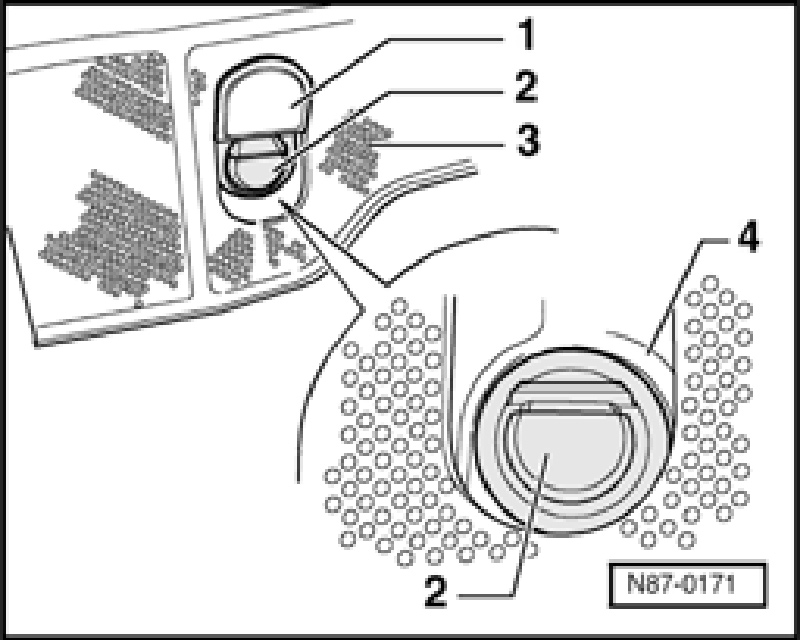 1
2
3
4
2
N87-0171