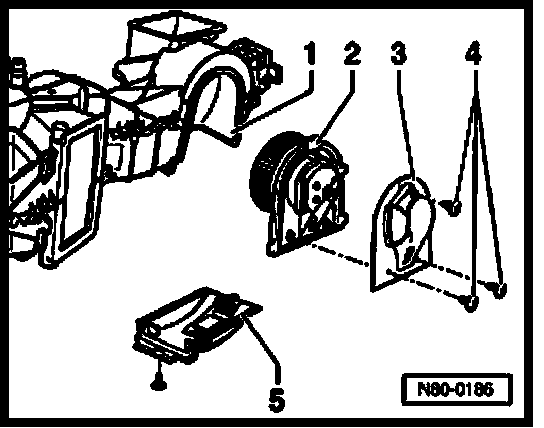 1
2
3
4
5
N80-0186