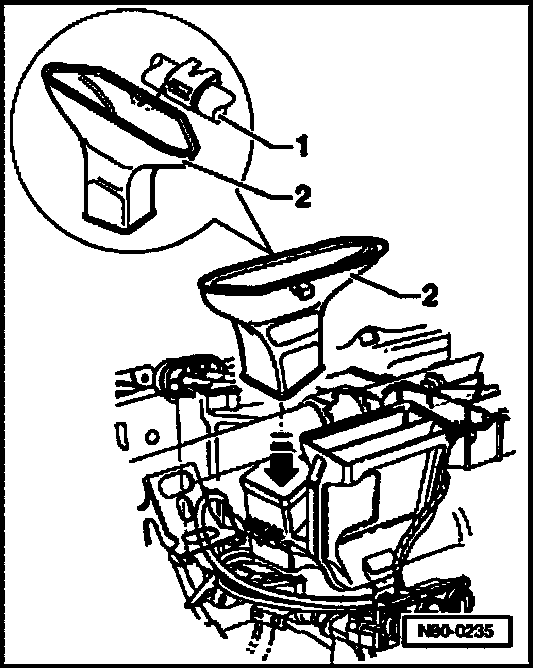 1
2
2
N80-0235