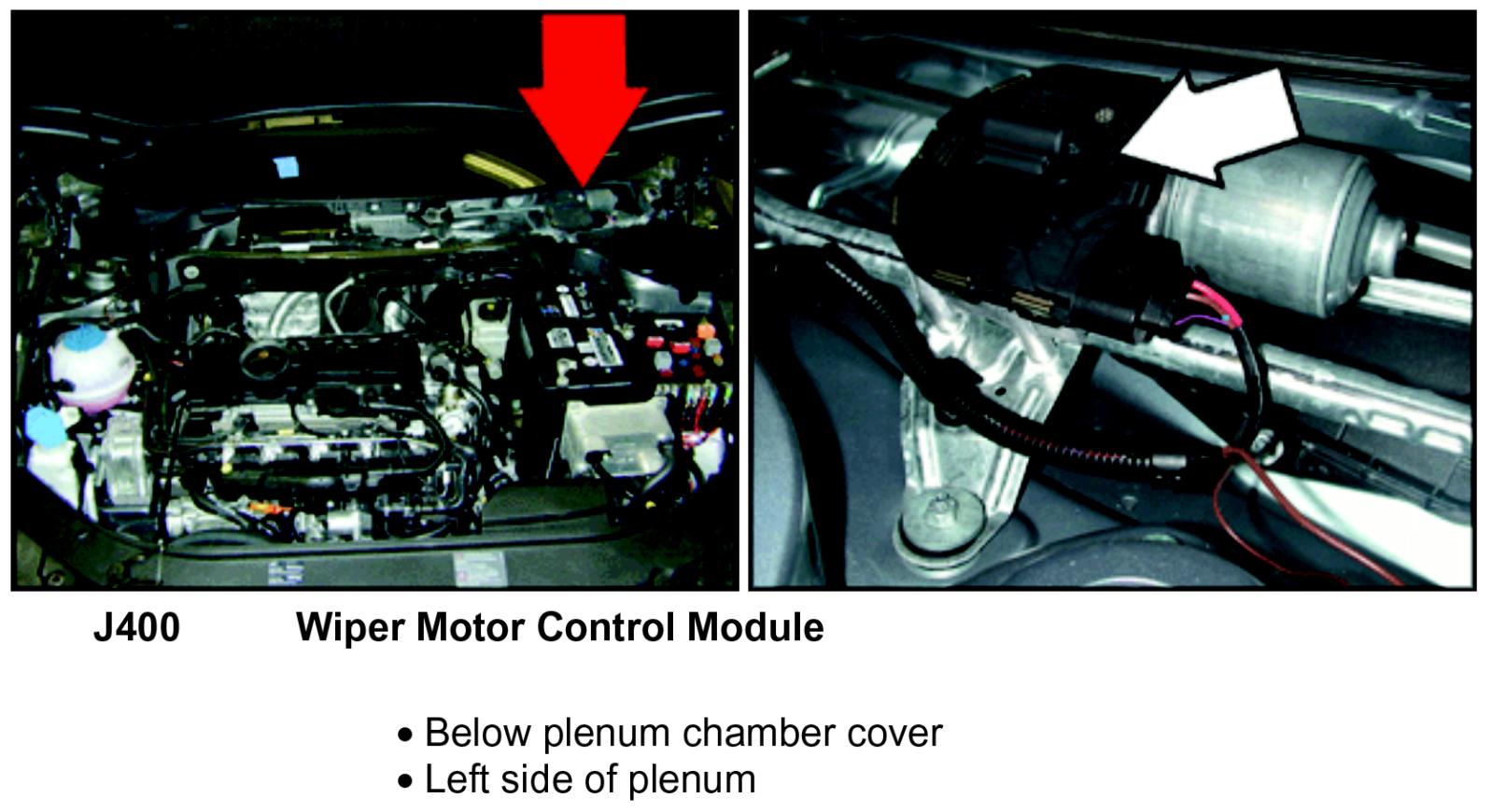 J400 Wiper Motor Control Module

• Below plenum chamber cover
• Left side of plenum