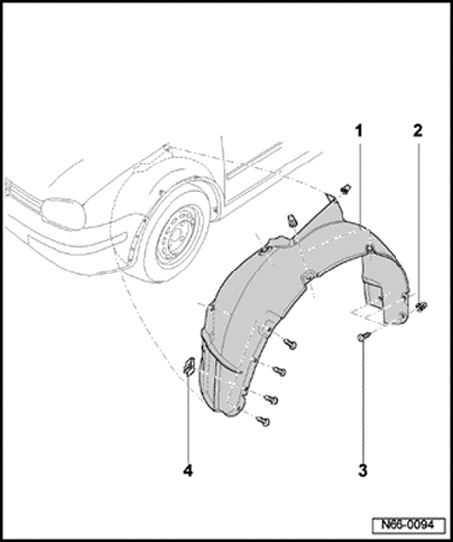 1

2

4

3

N66-0094