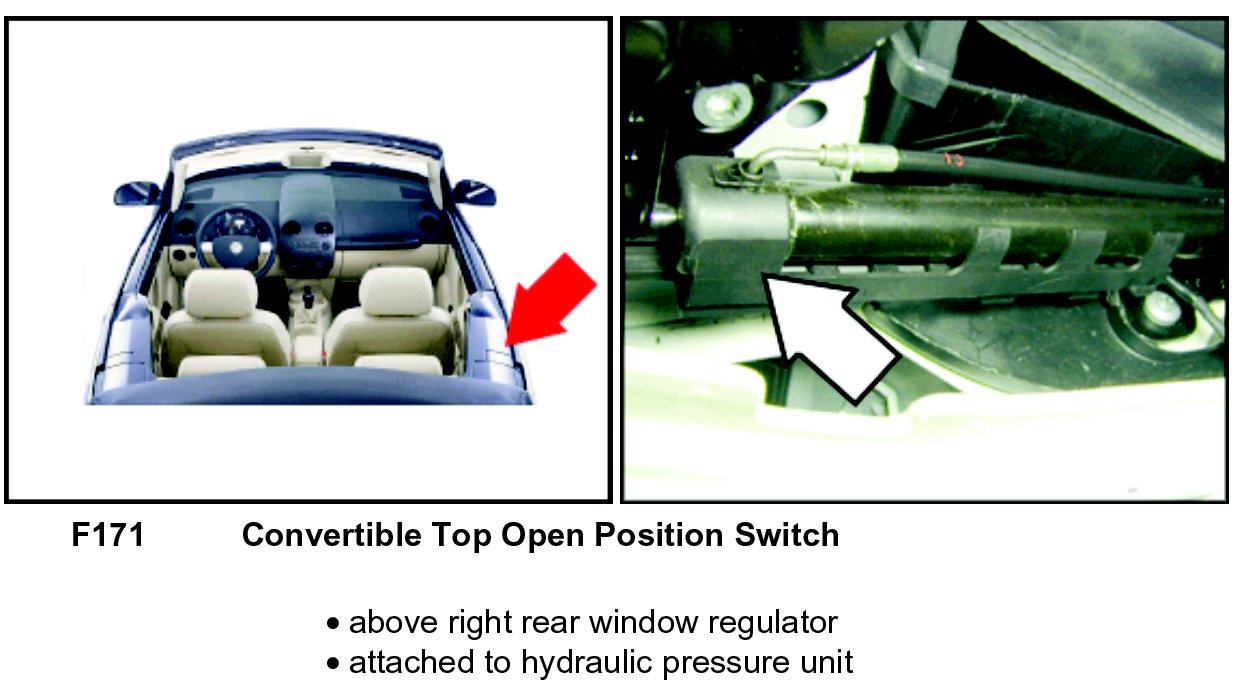 F171 Convertible Top Open Position Switch

• above right rear window regulator
• attached to hydraulic pressure unit