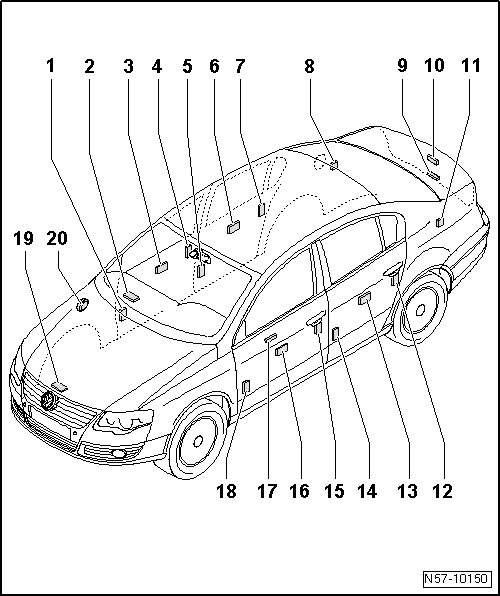 1 2 3 4 5 6 7 8 9 10 11

19 20

18 17 16 15 14 13 12

N57-10150