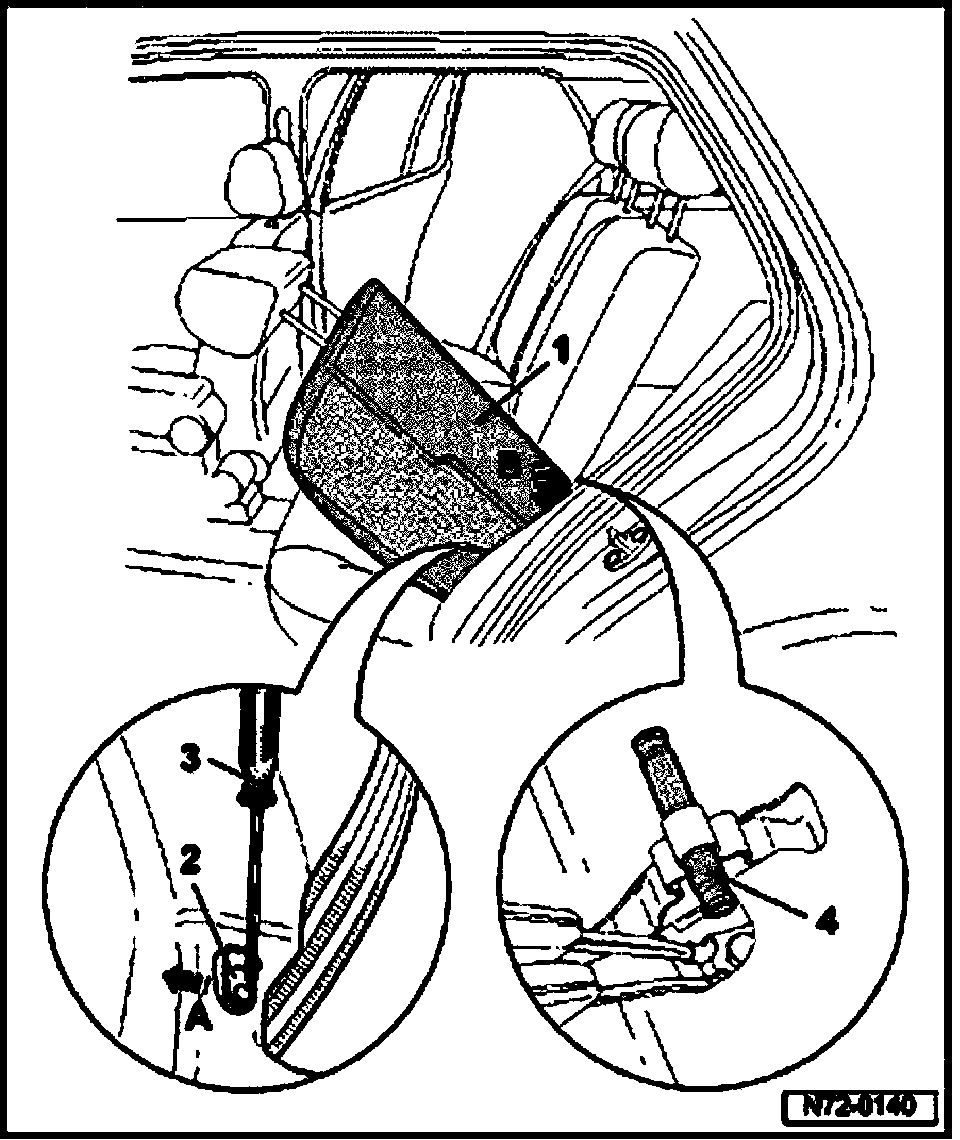 1
3
2
A
4
N72-0140