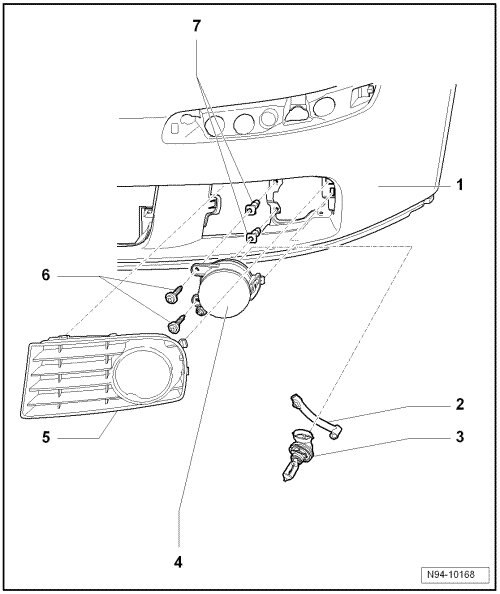 7
1
6
5
2
3
4
N94-10168