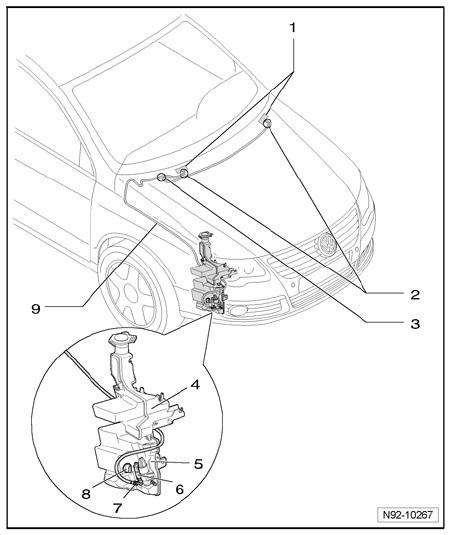 1
2
3
9
4
5
6
7
8
N92-10267