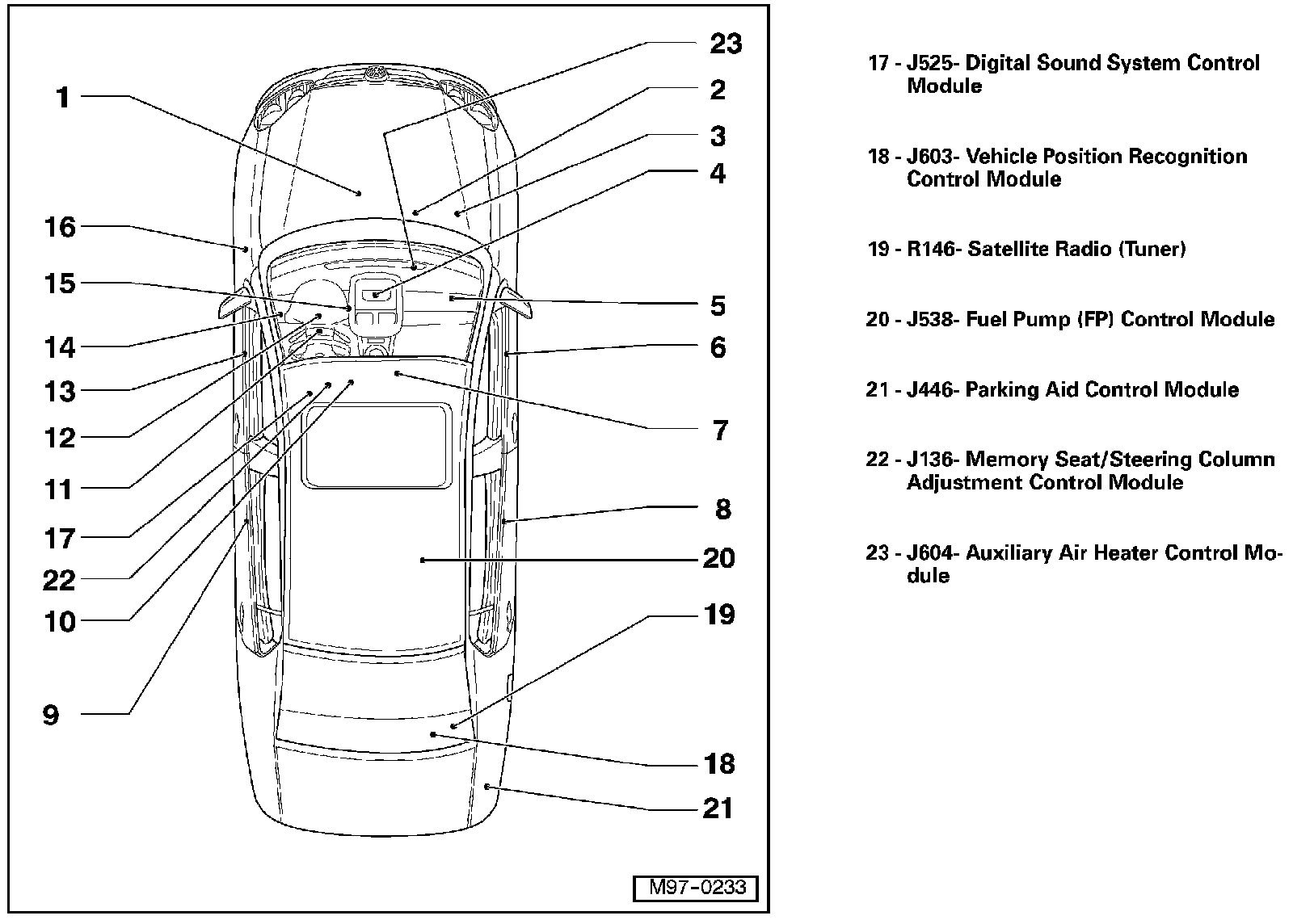 1
16
15
14
13
12
11
17
22
10
9
23
2
3
4
5
6
7
8
20
19
18
21
M97-0233

17 - J525- Digital Sound System Control Module

18 - J603- Vehicle Position Recognition Control Module

19 - R146- Satellite Radio (Tuner)

20 - J538- Fuel Pump (FP) Control Module

21 - J446- Parking Aid Control Module

22 - J136- Memory Seat/Steering Column Adjustment Control Module

23 - J604- Auxiliary Air Heater Control Module