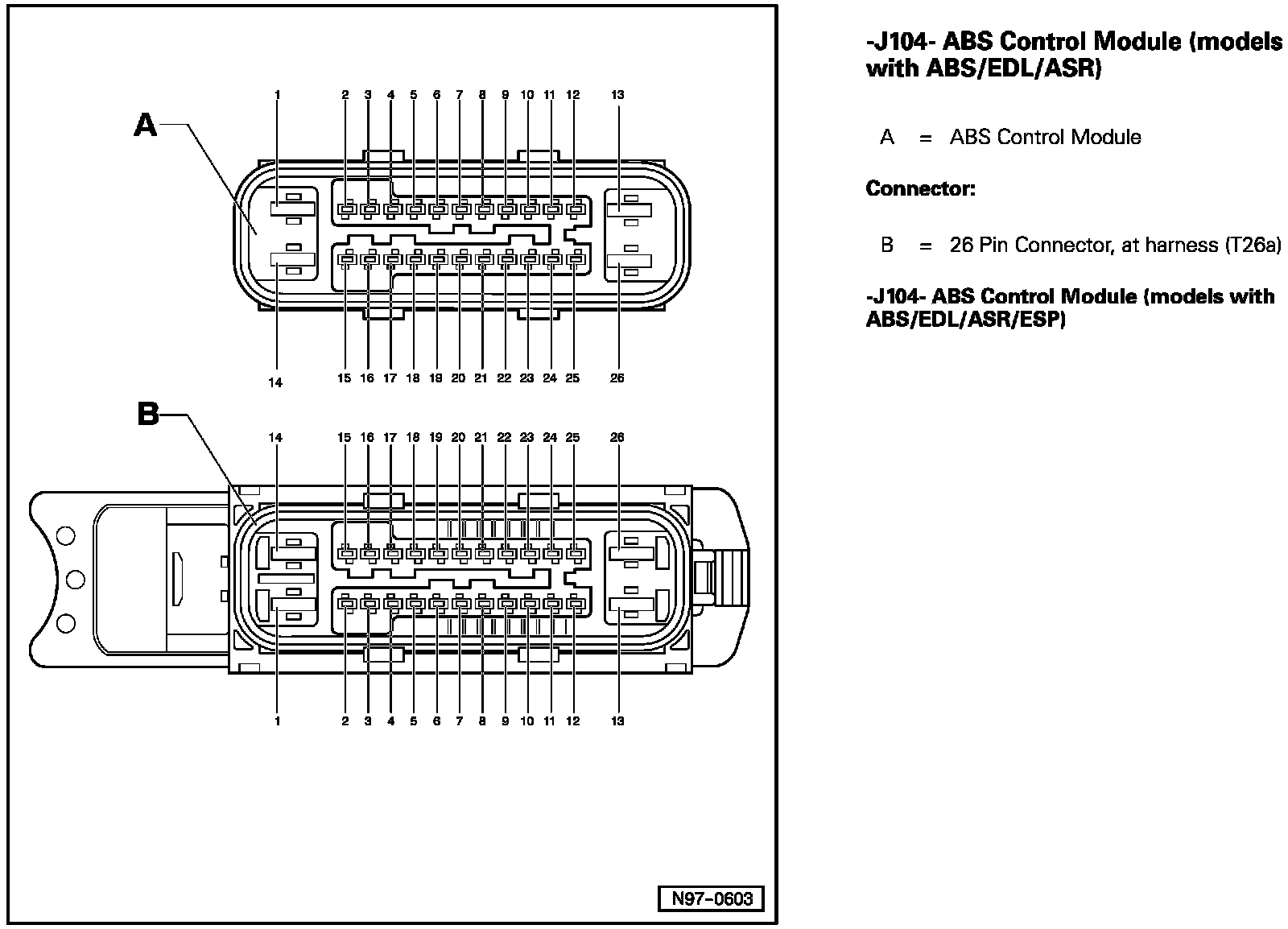 A

1 2 3 4 5 6 7 8 9 10 11 12 13

14 15 16 17 18 19 20 21 22 23 24 25 26

B

14 15 16 17 18 19 20 21 22 23 24 25 26

1 2 3 4 5 6 7 8 9 10 11 12 13

N97-0603

-J104- ABS Control Module (models with ABS/EDL/ASR)

A = ABS Control Module

Connector:

B = 26 Pin Connector, at harness (T26a)

-J104- ABS Control Module (models with ABS/EDL/ASR/ESP)