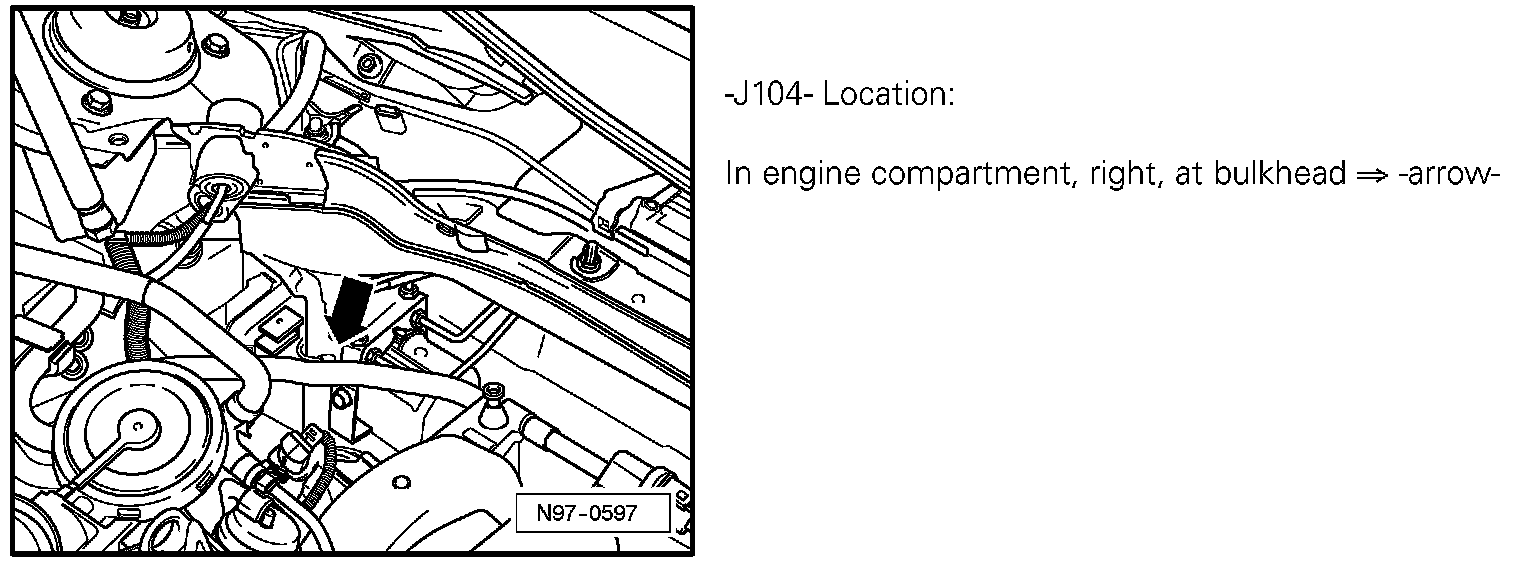 N97-0597

-J104- Location:

In engine compartment, right, at bulkhead ⇒ -arrow-