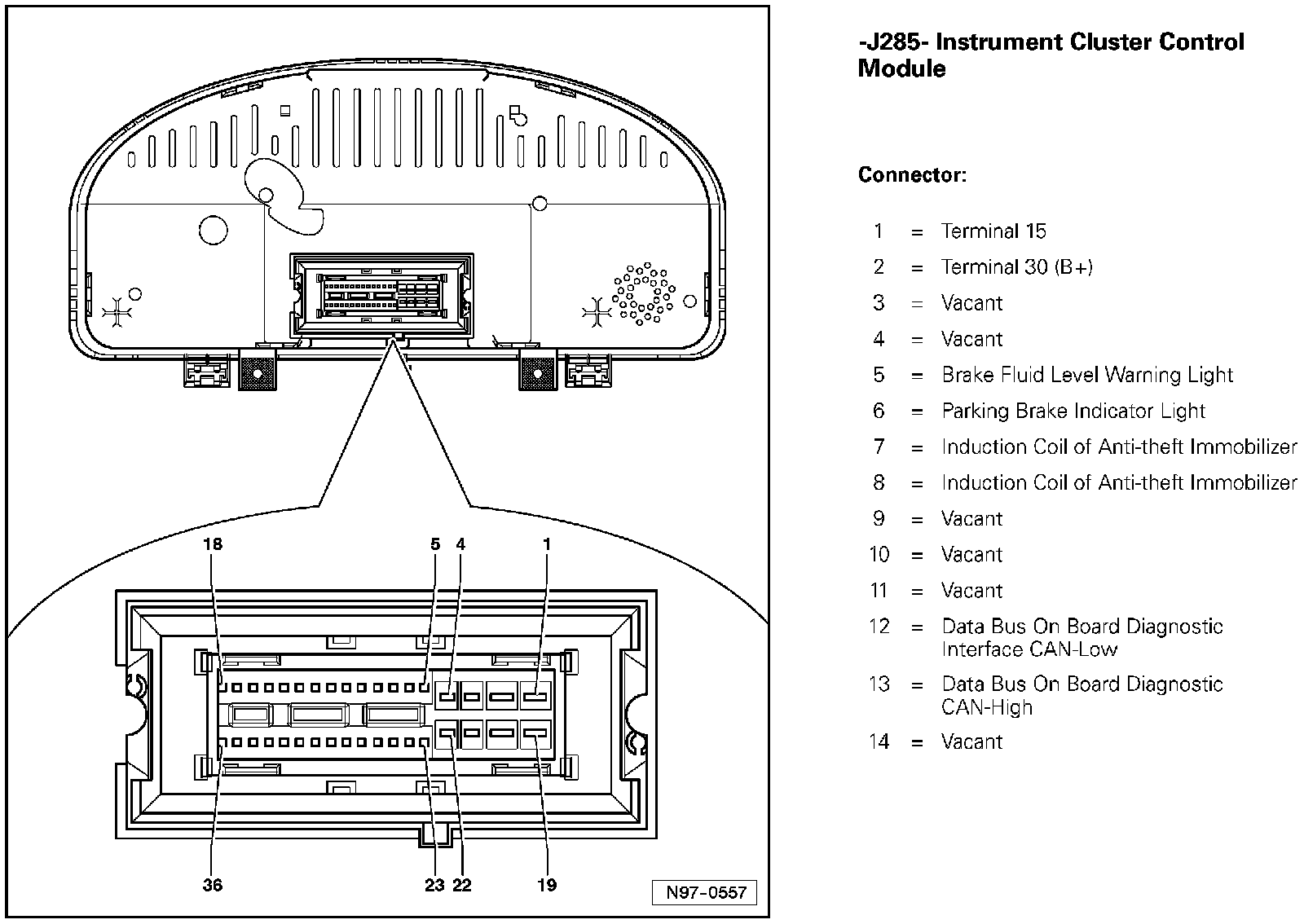 18

5 4

1

36

23 22

19

N97-0557

-J285- Instrument Cluster Control Module

Connector:

1 = Terminal 15

2 = Terminal 30 (B+)

3 = Vacant

4 = Vacant

5 = Brake Fluid Level Warning Light

6 = Parking Brake Indicator Light

7 = Induction Coil of Anti-theft Immobilizer

8 = Induction Coil of Anti-theft Immobilizer

9 = Vacant

10 = Vacant

11 = Vacant

12 = Data Bus On Board Diagnostic Interface CAN-Low

13 = Data Bus On Board Diagnostic CAN-High

14 = Vacant