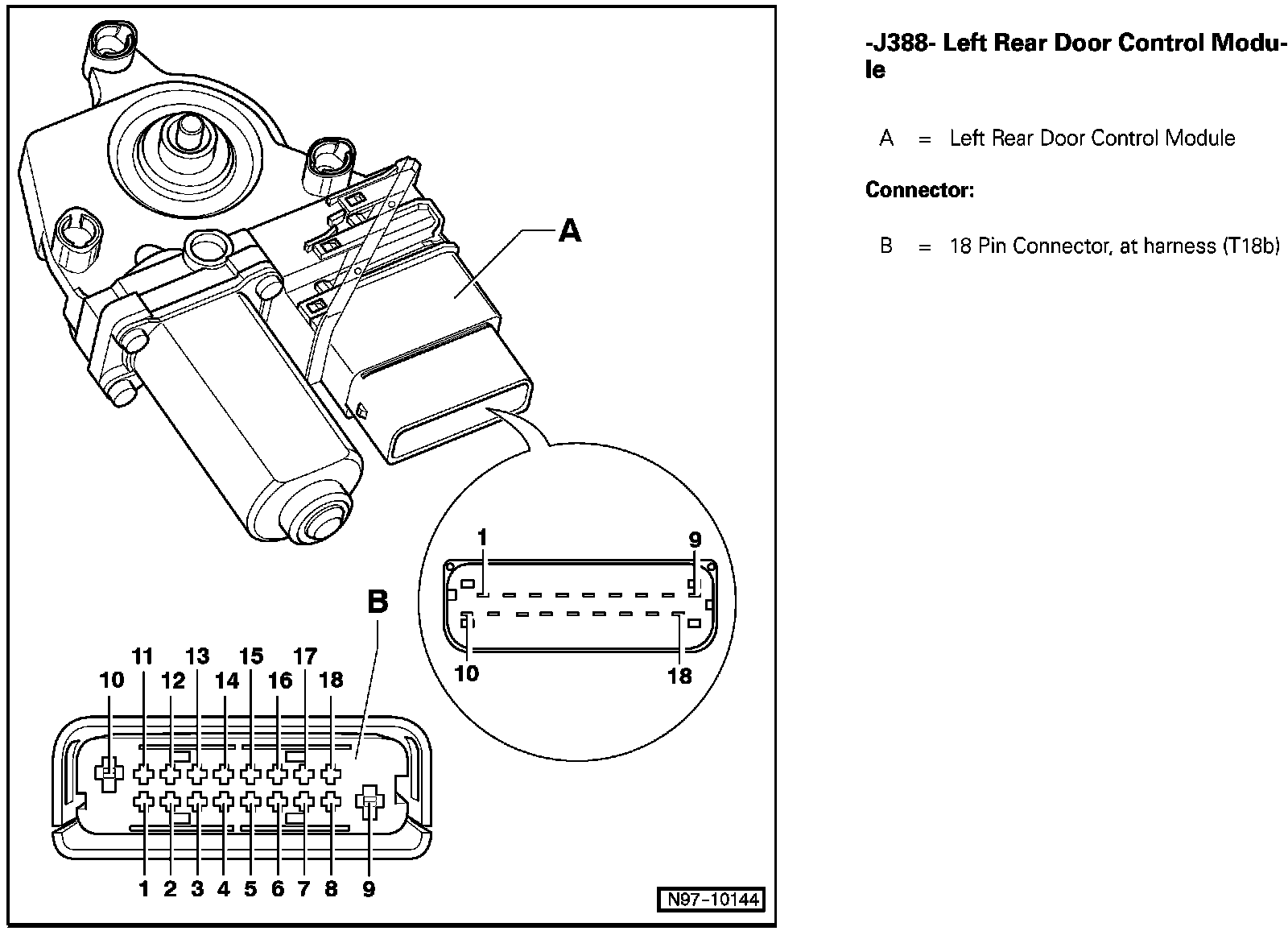 A

1
9
10
18

B

11 13 15 17
10 12 14 16 18

1 2 3 4 5 6 7 8 9

N97-10144

-J388- Left Rear Door Control Module

A = Left Rear Door Control Module

Connector:

B = 18 Pin Connector, at harness (T18b)