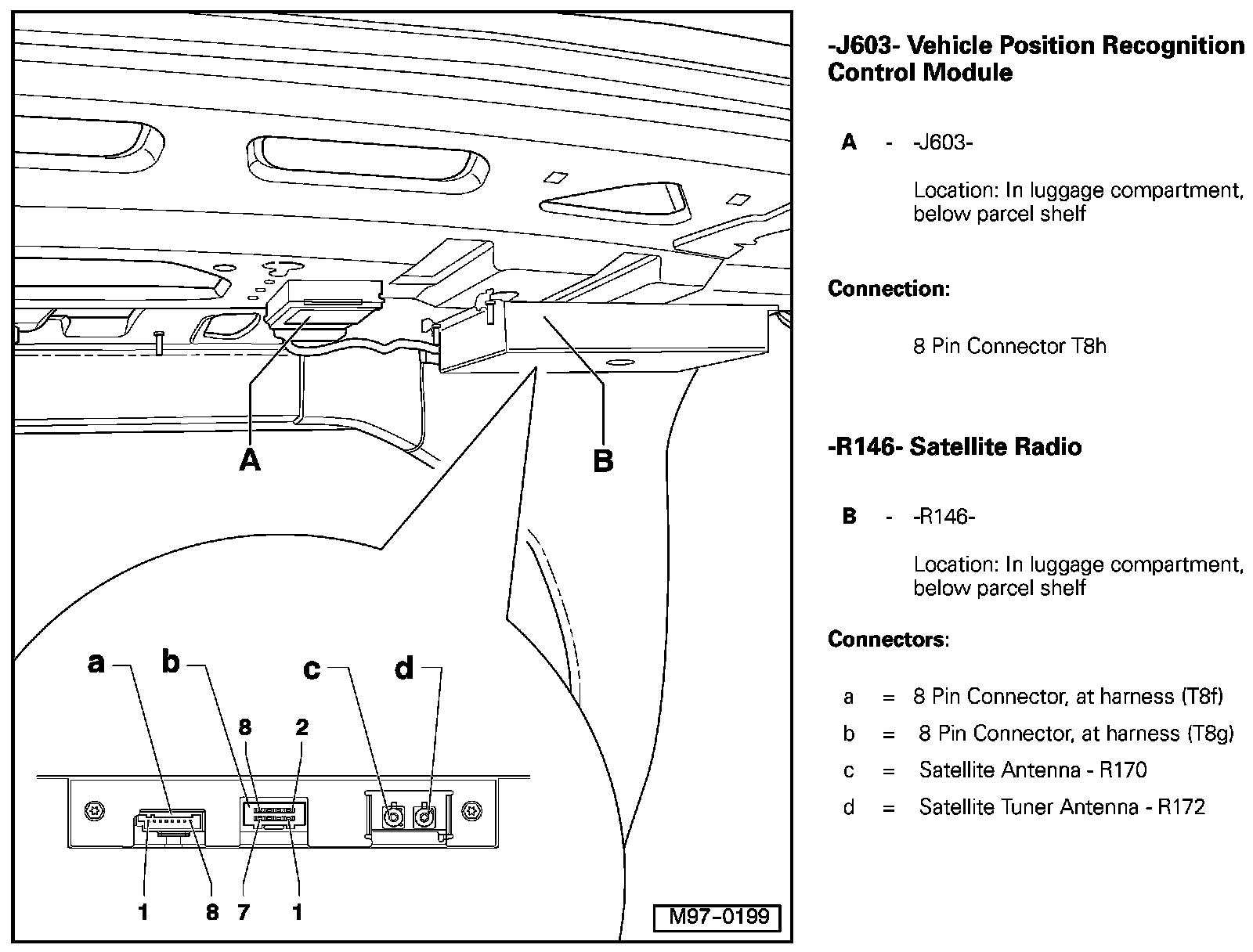 A

B

a

b

c

d

8

2

1

8

7

1

M97-0199

-J603- Vehicle Position Recognition Control Module

A - -J603-

Location: In luggage compartment, below parcel shelf

Connection:

8 Pin Connector T8h

-R146- Satellite Radio

B - -R146-

Location: In luggage compartment, below parcel shelf

Connectors:

a = 8 Pin Connector, at harness (T8f)

b = 8 Pin Connector, at harness (T8g)

c = Satellite Antenna - R170

d = Satellite Tuner Antenna - R172