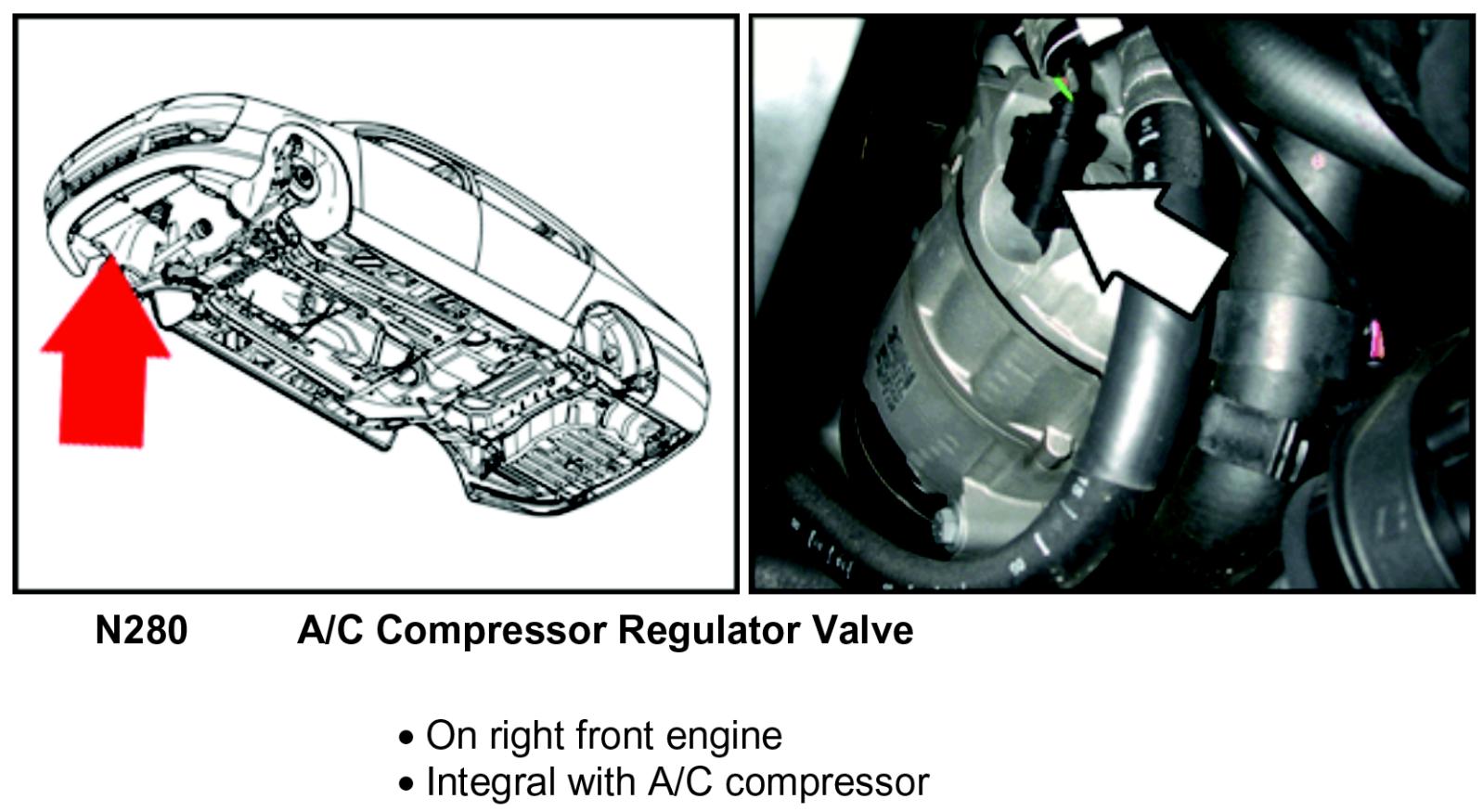 N280 A/C Compressor Regulator Valve

• On right front engine
• Integral with A/C compressor